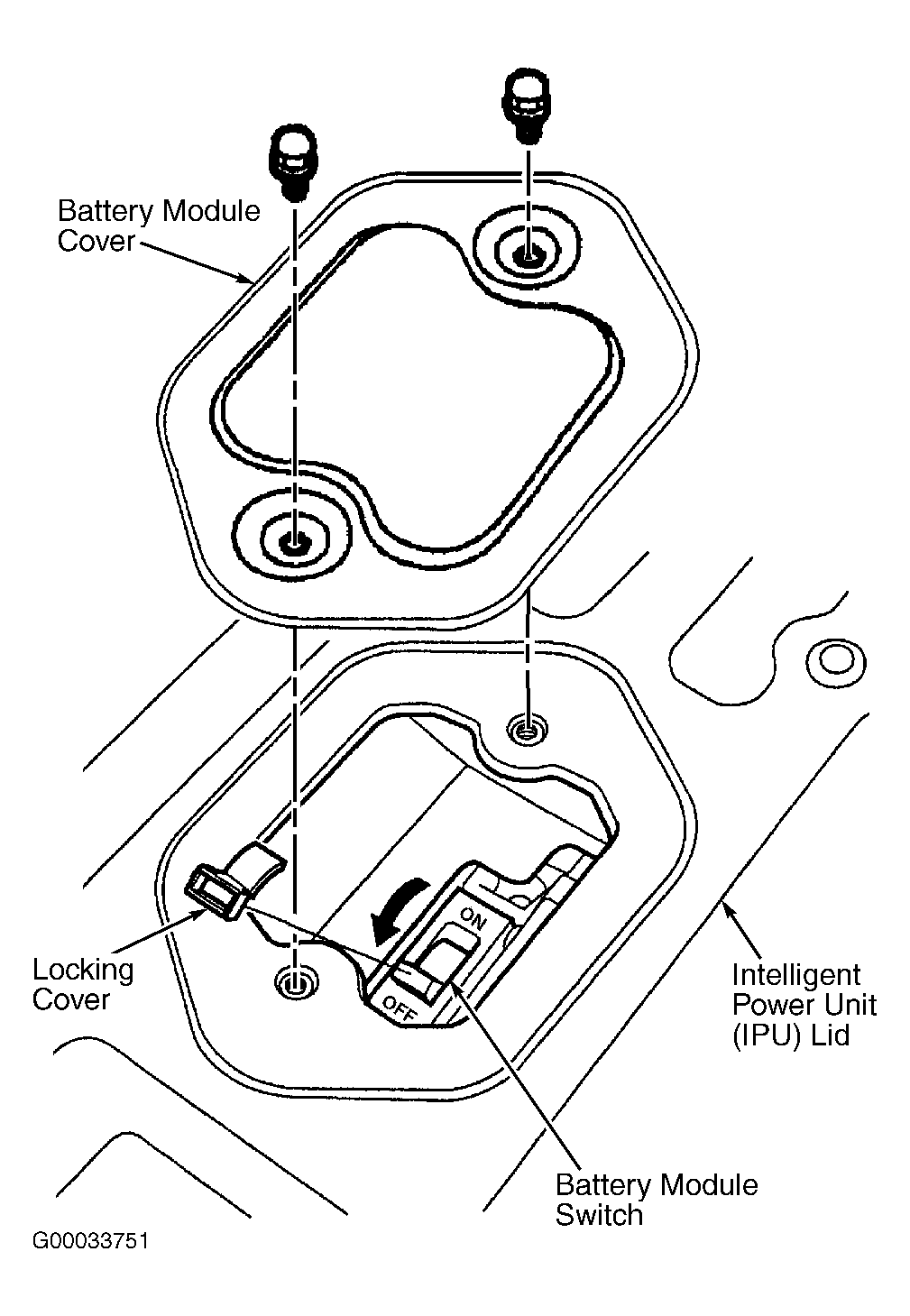 Battery Module Cover

ON

OFF

Locking Cover

Intelligent Power Unit (IPU) Lid

Battery Module Switch

G00033751