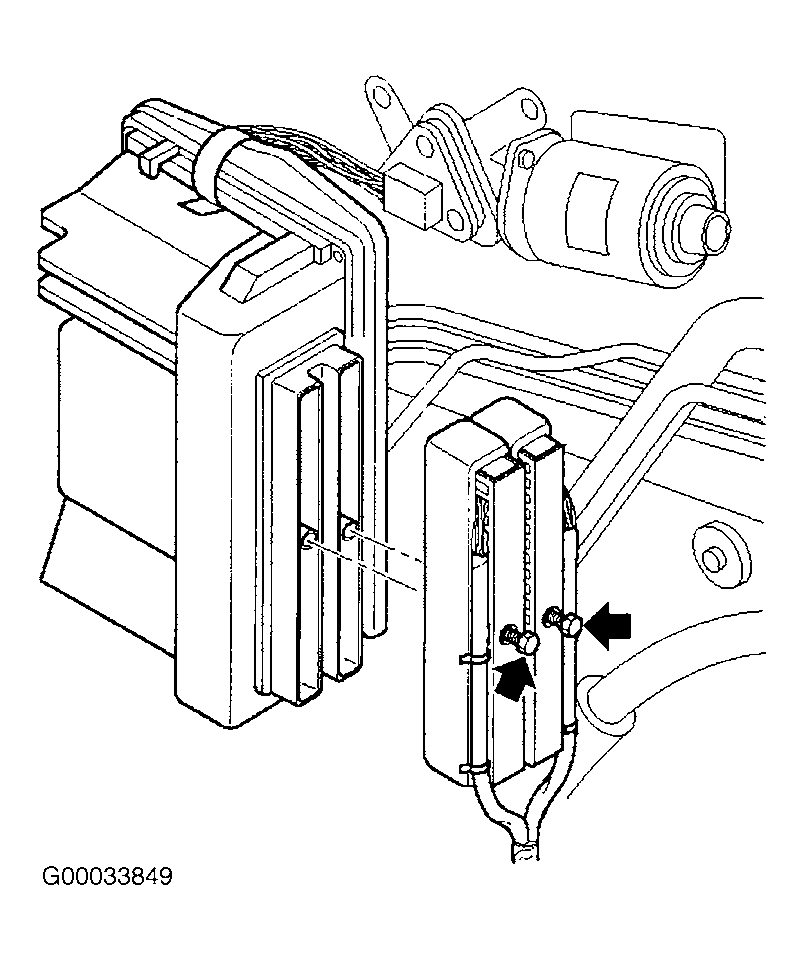 G00033849