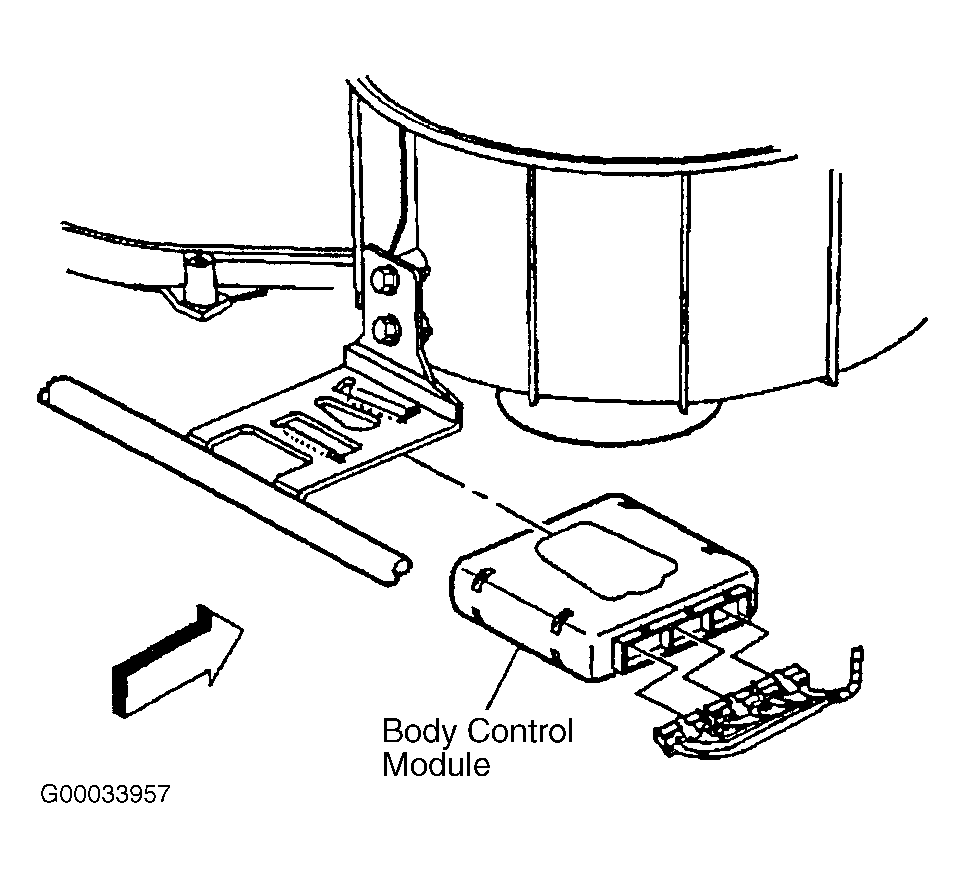 Body Control
Module

G00033957