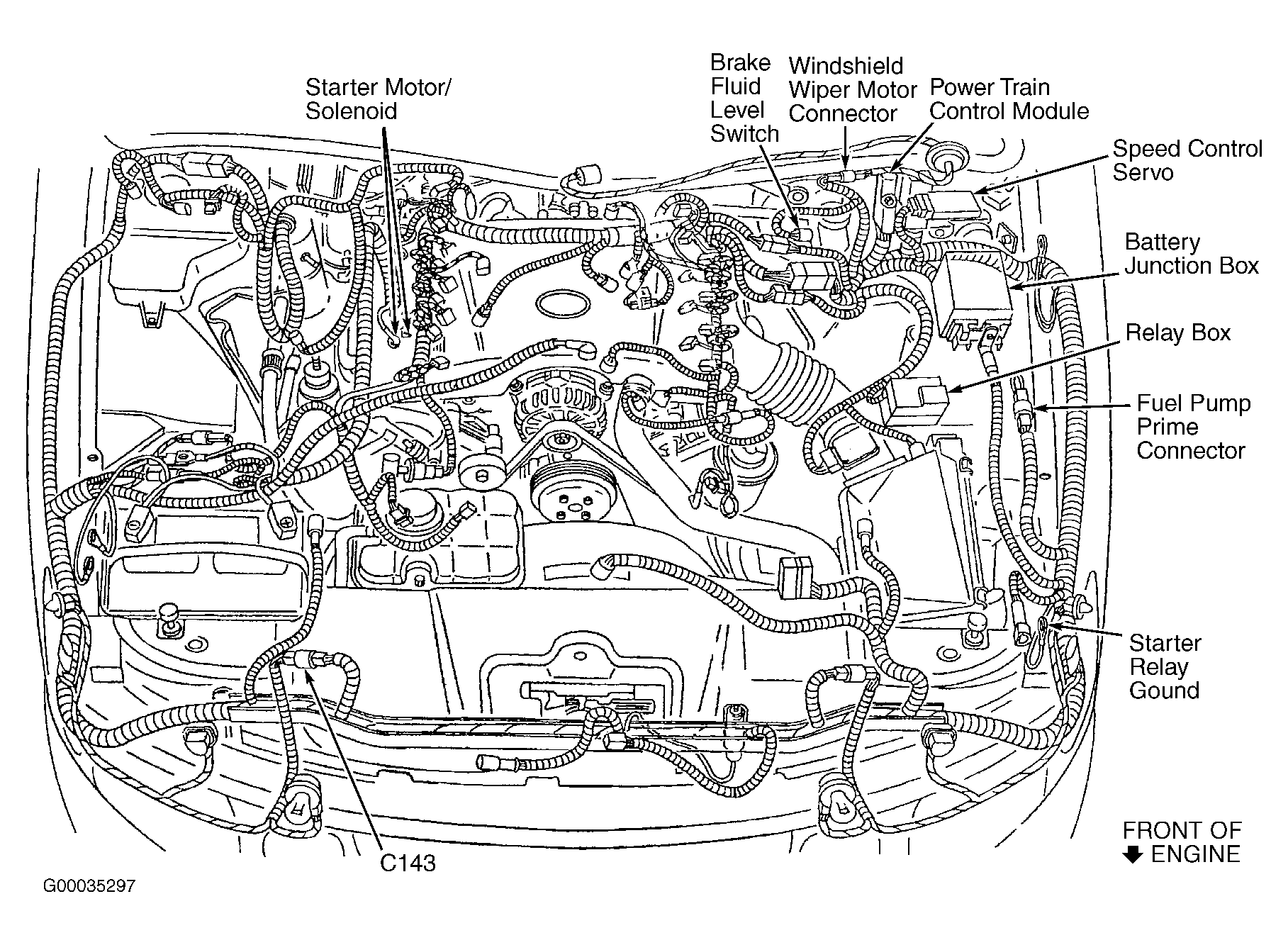 Starter Motor/
Solenoid

Brake
Fluid
Level
Switch

Windshield
Wiper Motor
Connector

Power Train
Control Module

Speed Control
Servo

Battery
Junction Box

Relay Box

Fuel Pump
Prime
Connector

Starter
Relay
Gound

C143

FRONT OF
ENGINE

G00035297