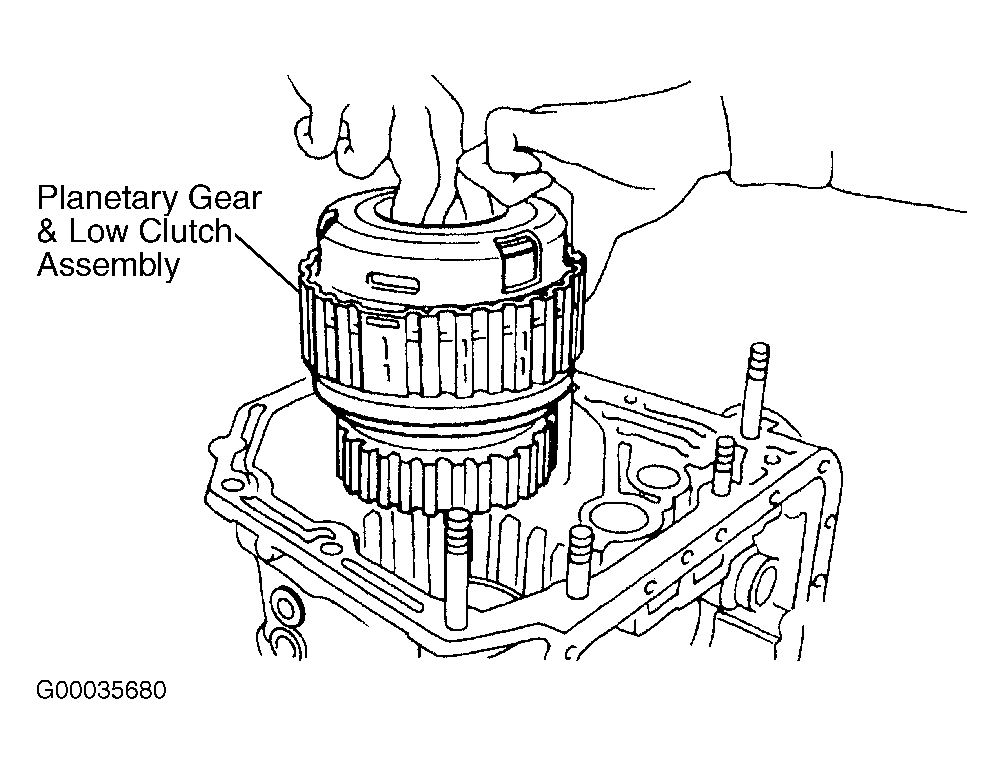 Planetary Gear & Low Clutch Assembly

G00035680