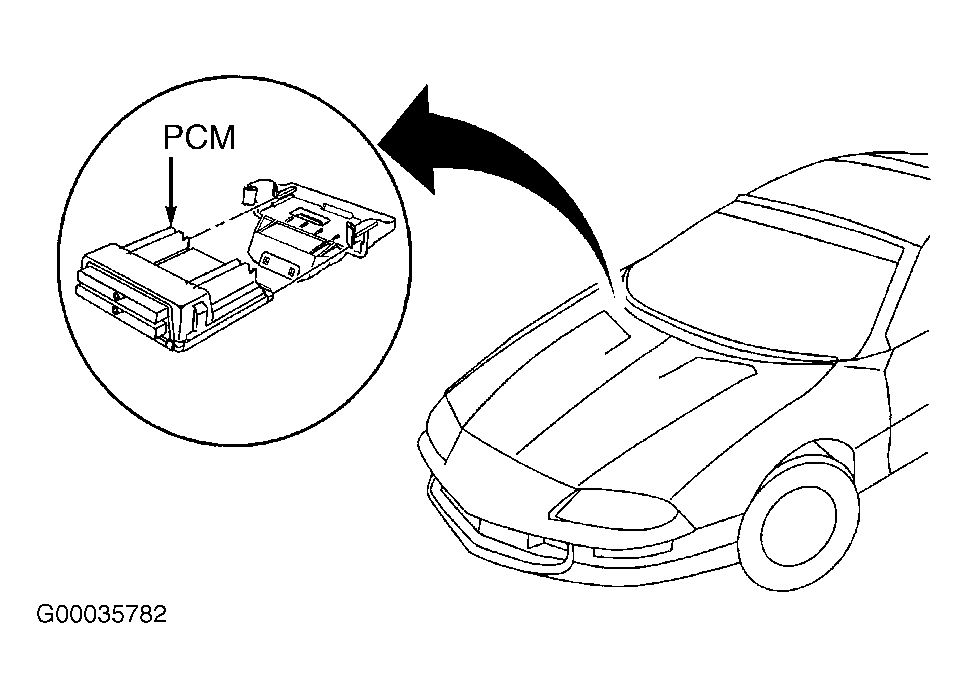 PCM

G00035782