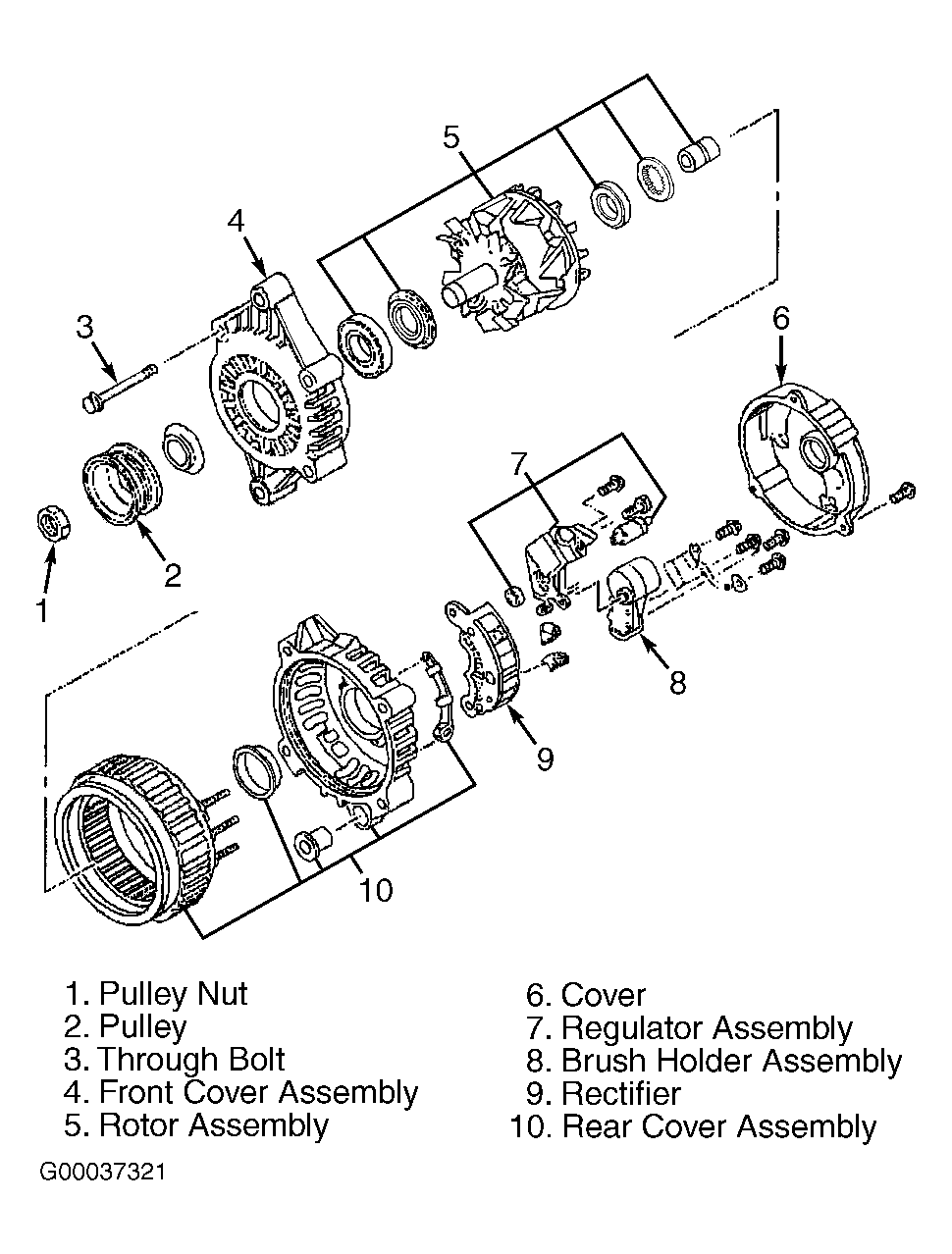 5
4
3
6
7
2
1
8
9
10

1. Pulley Nut
2. Pulley
3. Through Bolt
4. Front Cover Assembly
5. Rotor Assembly

6. Cover
7. Regulator Assembly
8. Brush Holder Assembly
9. Rectifier
10. Rear Cover Assembly

G00037321