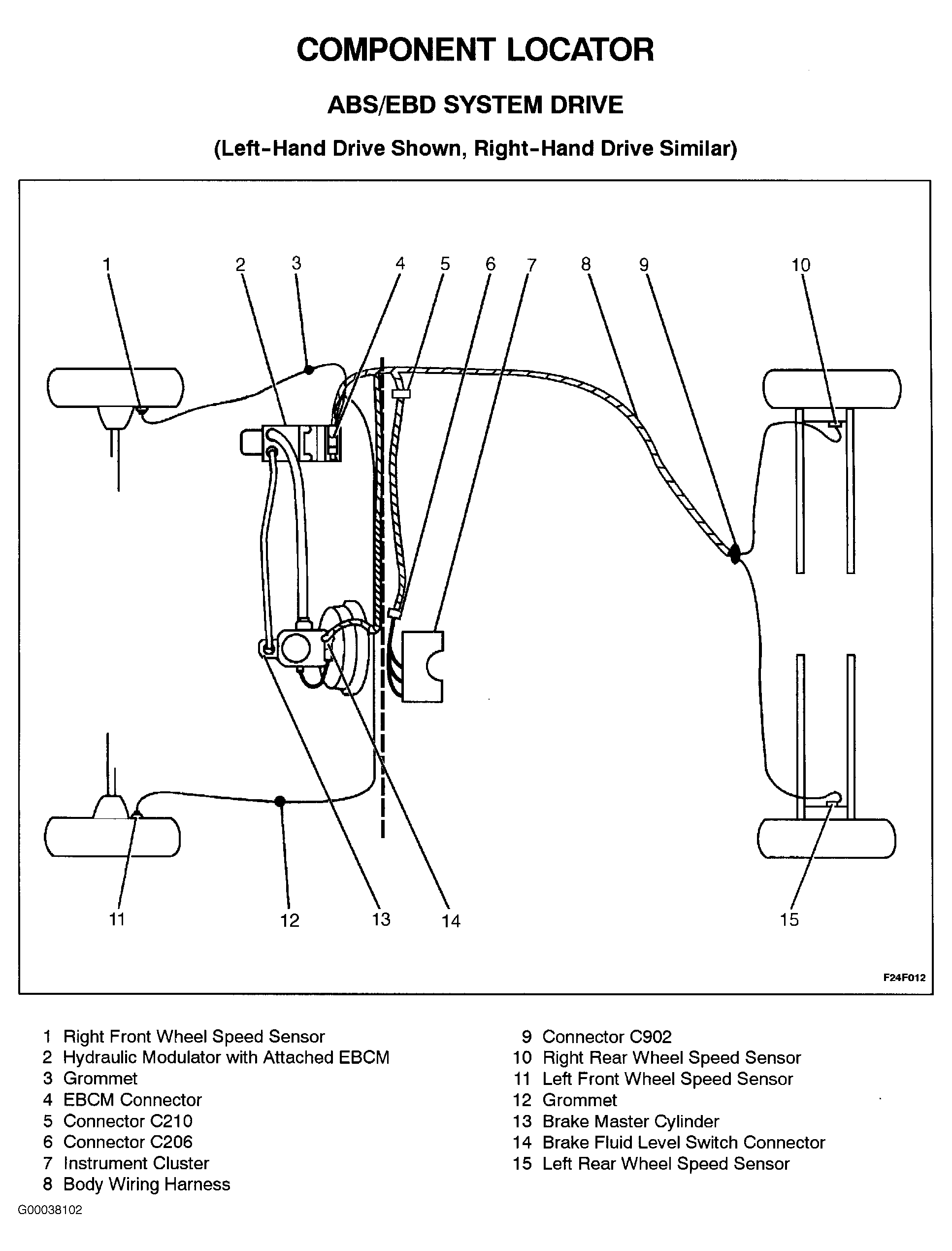 COMPONENT LOCATOR

ABS/EBD SYSTEM DRIVE

(Left-Hand Drive Shown, Right-Hand Drive Similar)

1 2 3 4 5 6 7 8 9 10

11 12 13 14 15

F24F012

1 Right Front Wheel Speed Sensor
2 Hydraulic Modulator with Attached EBCM
3 Grommet
4 EBCM Connector
5 Connector C210
6 Connector C206
7 Instrument Cluster
8 Body Wiring Harness

9 Connector C902
10 Right Rear Wheel Speed Sensor
11 Left Front Wheel Speed Sensor
12 Grommet
13 Brake Master Cylinder
14 Brake Fluid Level Switch Connector
15 Left Rear Wheel Speed Sensor

G00038102