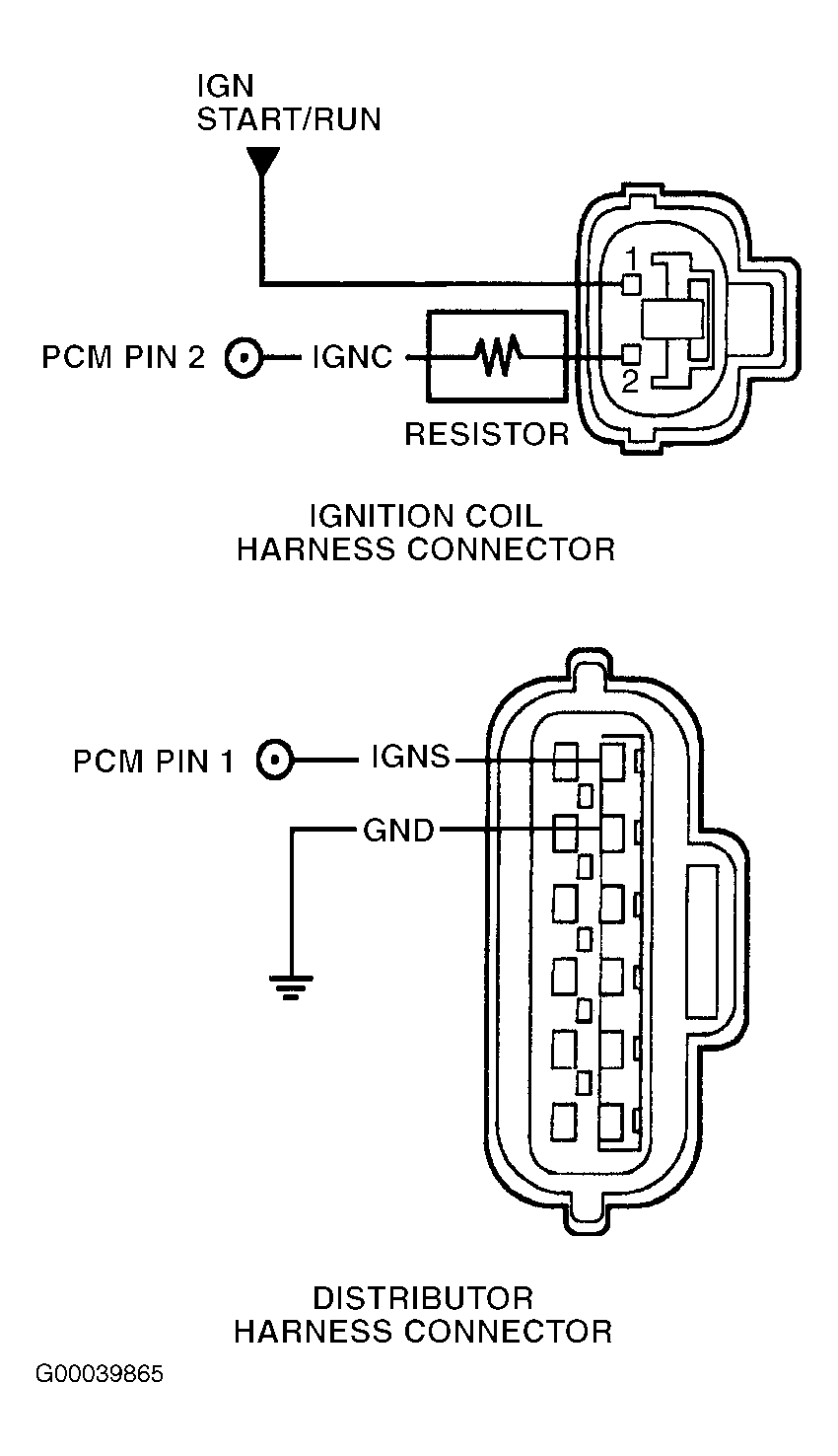 IGN
START/RUN

1

PCM PIN 2

IGNC

2

RESISTOR

IGNITION COIL
HARNESS CONNECTOR

PCM PIN 1

IGNS

GND

DISTRIBUTOR
HARNESS CONNECTOR

G00039865