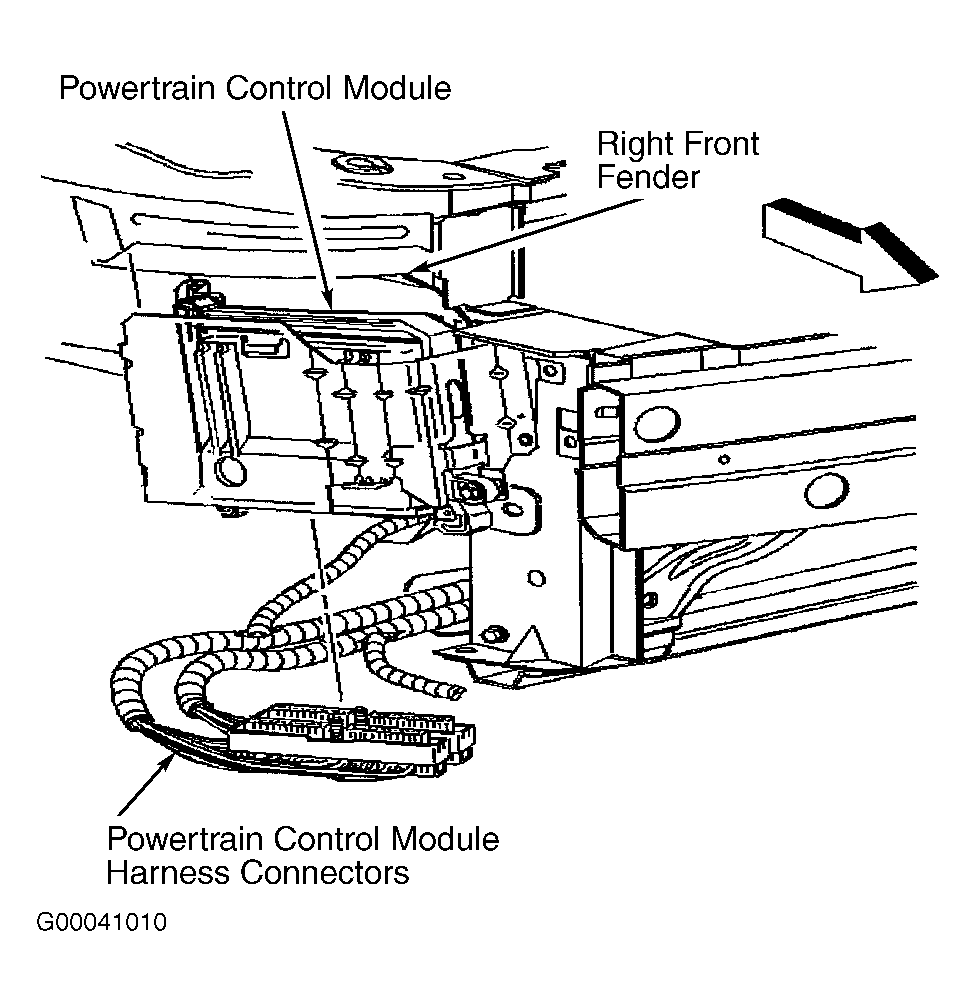 Powertrain Control Module

Right Front Fender

Powertrain Control Module Harness Connectors

G00041010