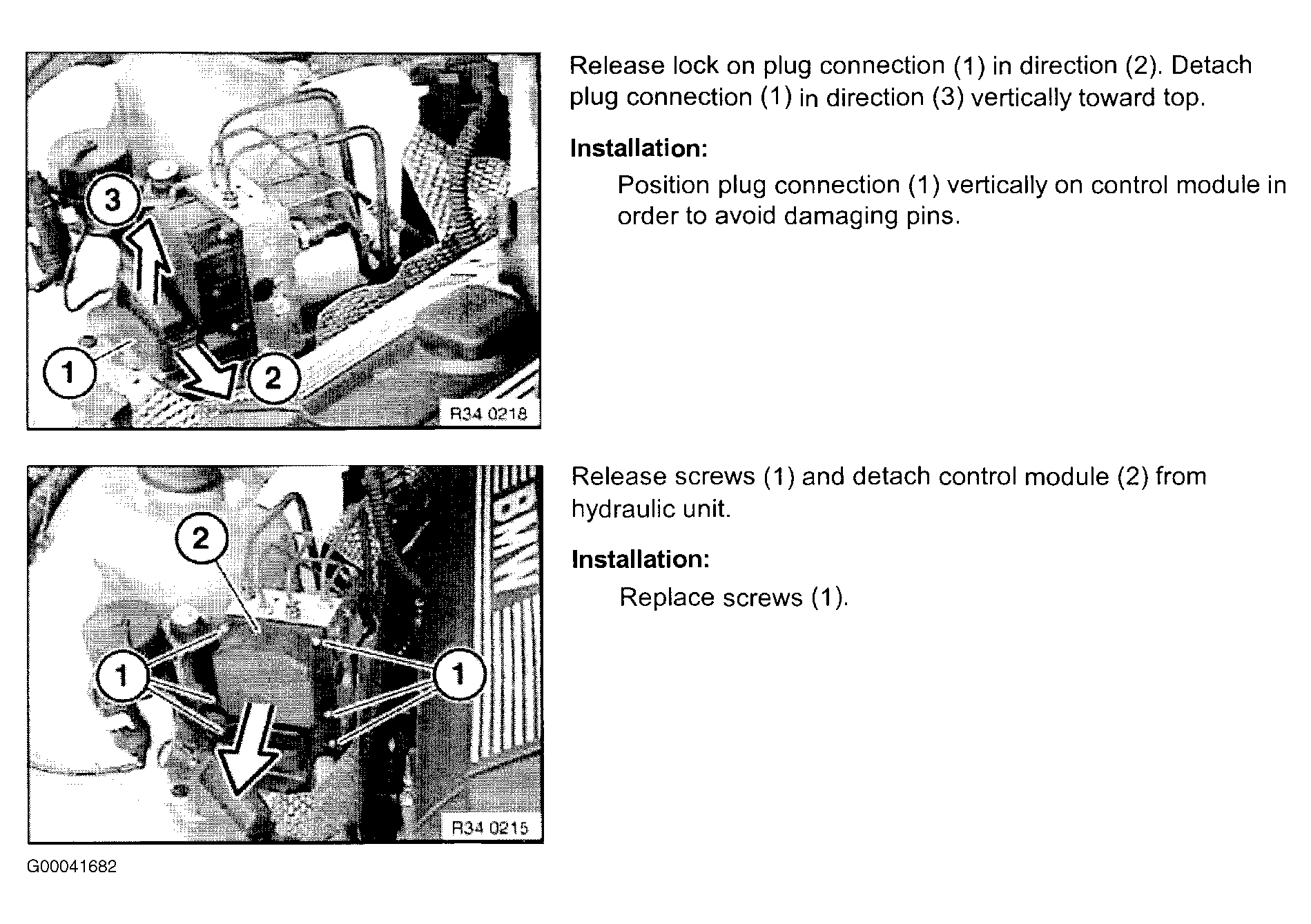 3
1
2
R34 0218

Release lock on plug connection (1) in direction (2). Detach plug connection (1) in direction (3) vertically toward top.

Installation:

Position plug connection (1) vertically on control module in order to avoid damaging pins.

2
1
1
R34 0215

Release screws (1) and detach control module (2) from hydraulic unit.

Installation:

Replace screws (1).

G00041682