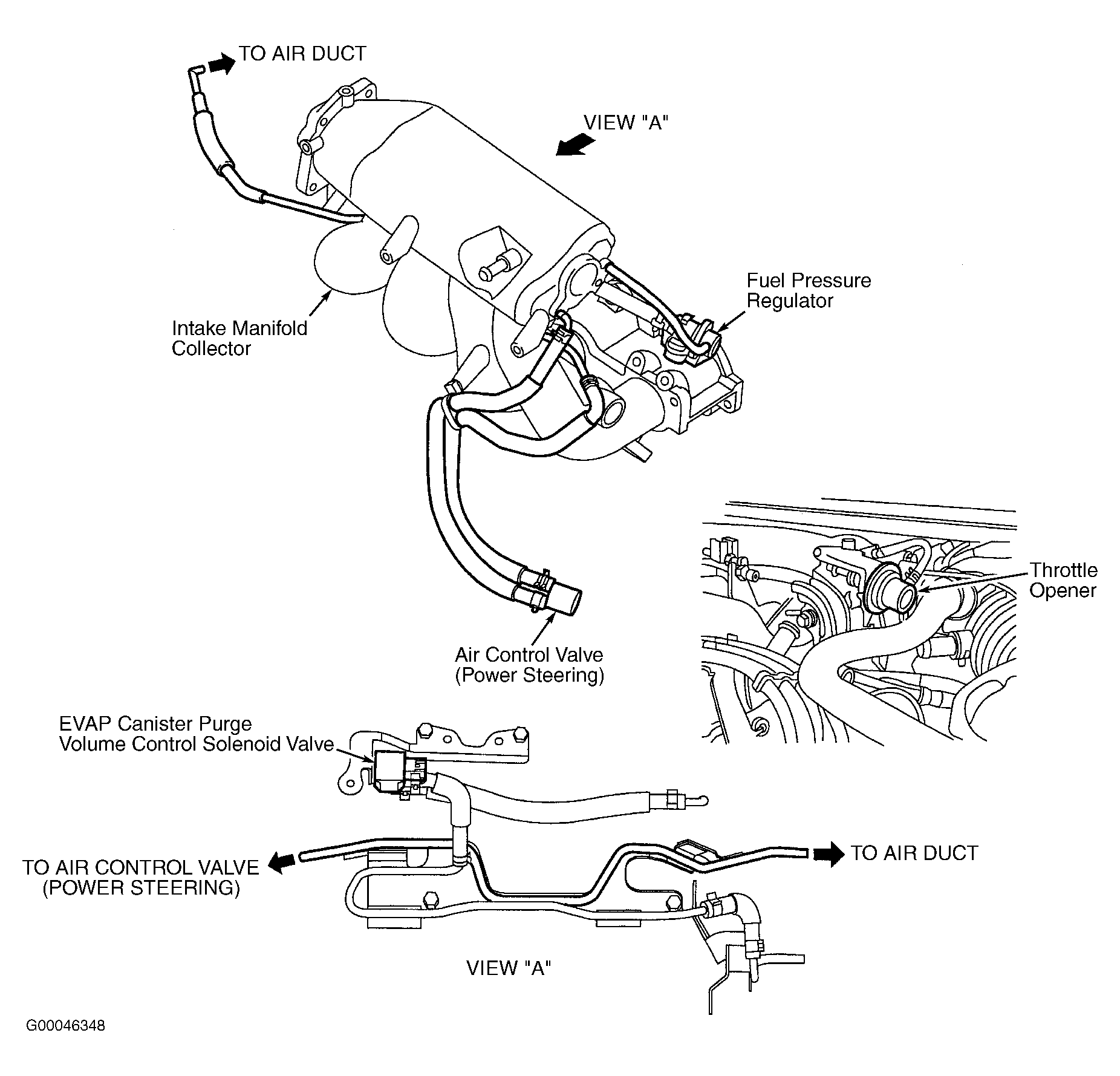 TO AIR DUCT

VIEW "A"

Fuel Pressure Regulator

Intake Manifold Collector

Throttle Opener

Air Control Valve (Power Steering)

EVAP Canister Purge Volume Control Solenoid Valve

TO AIR CONTROL VALVE (POWER STEERING)

TO AIR DUCT

VIEW "A"

G00046348