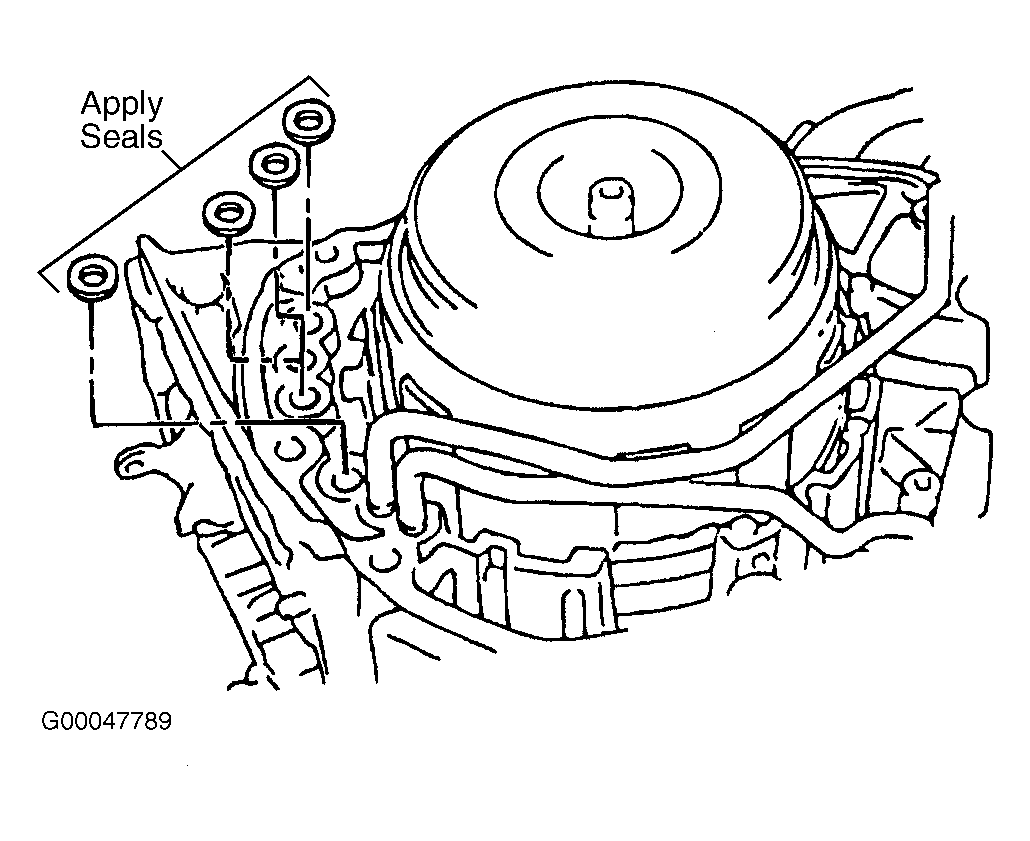 Apply Seals

G00047789