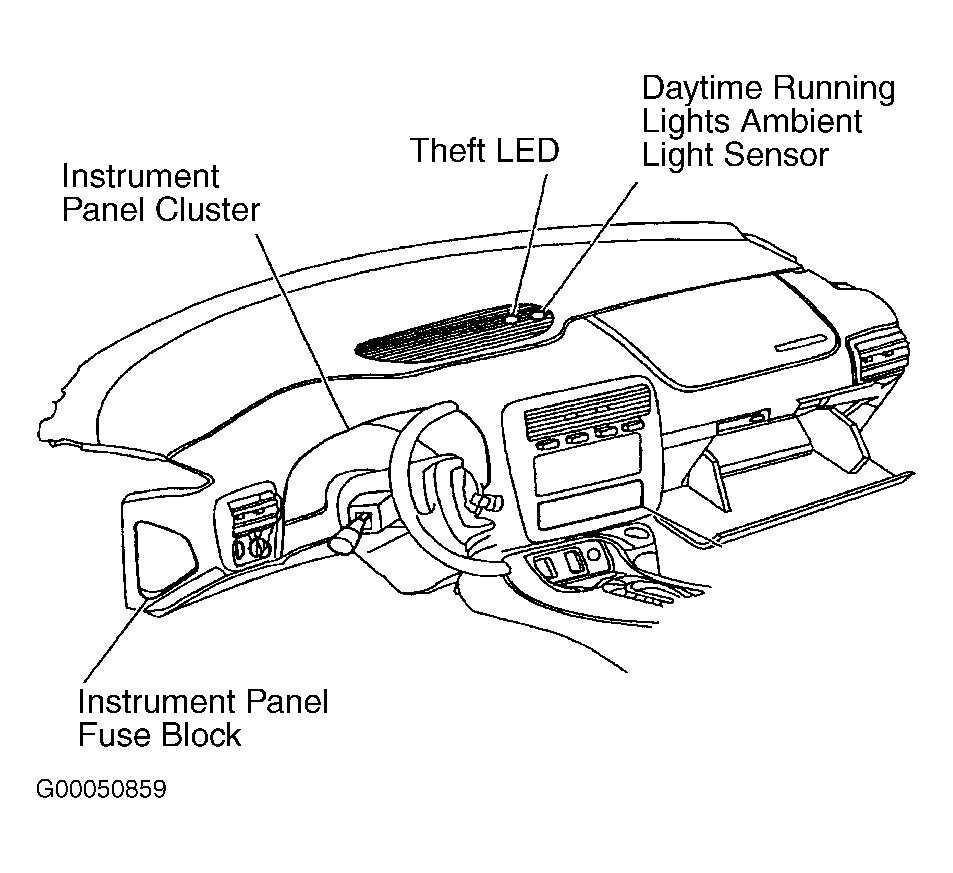 Daytime Running Lights Ambient Light Sensor

Theft LED

Instrument Panel Cluster

Instrument Panel Fuse Block

G00050859