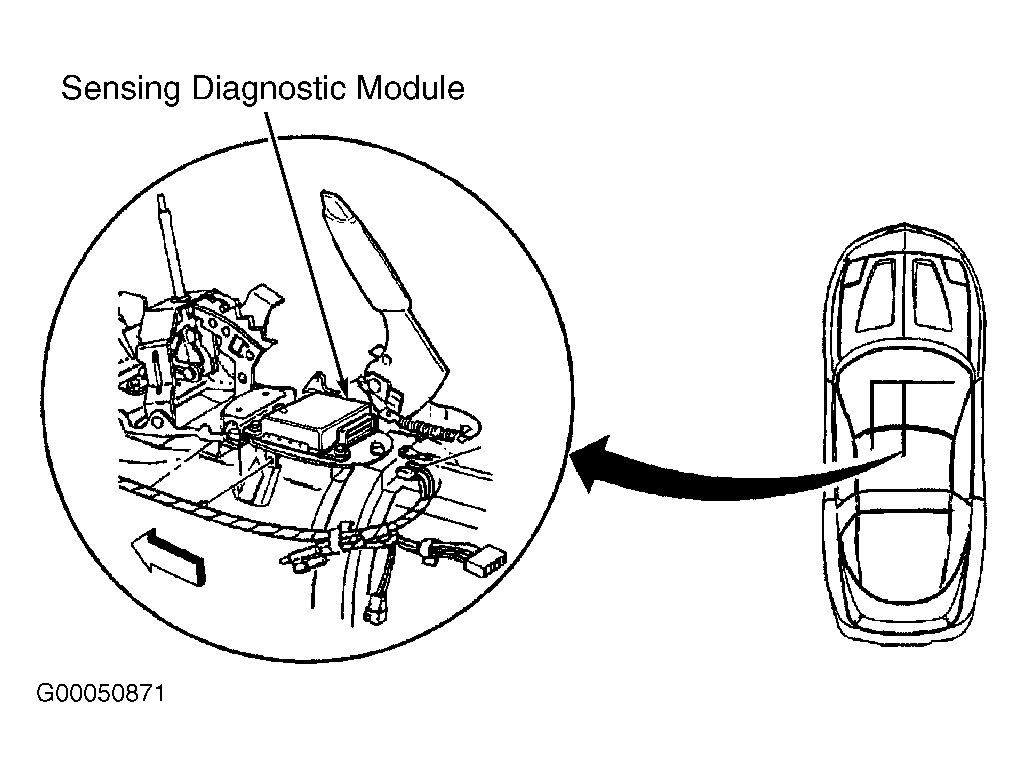 Sensing Diagnostic Module

G00050871