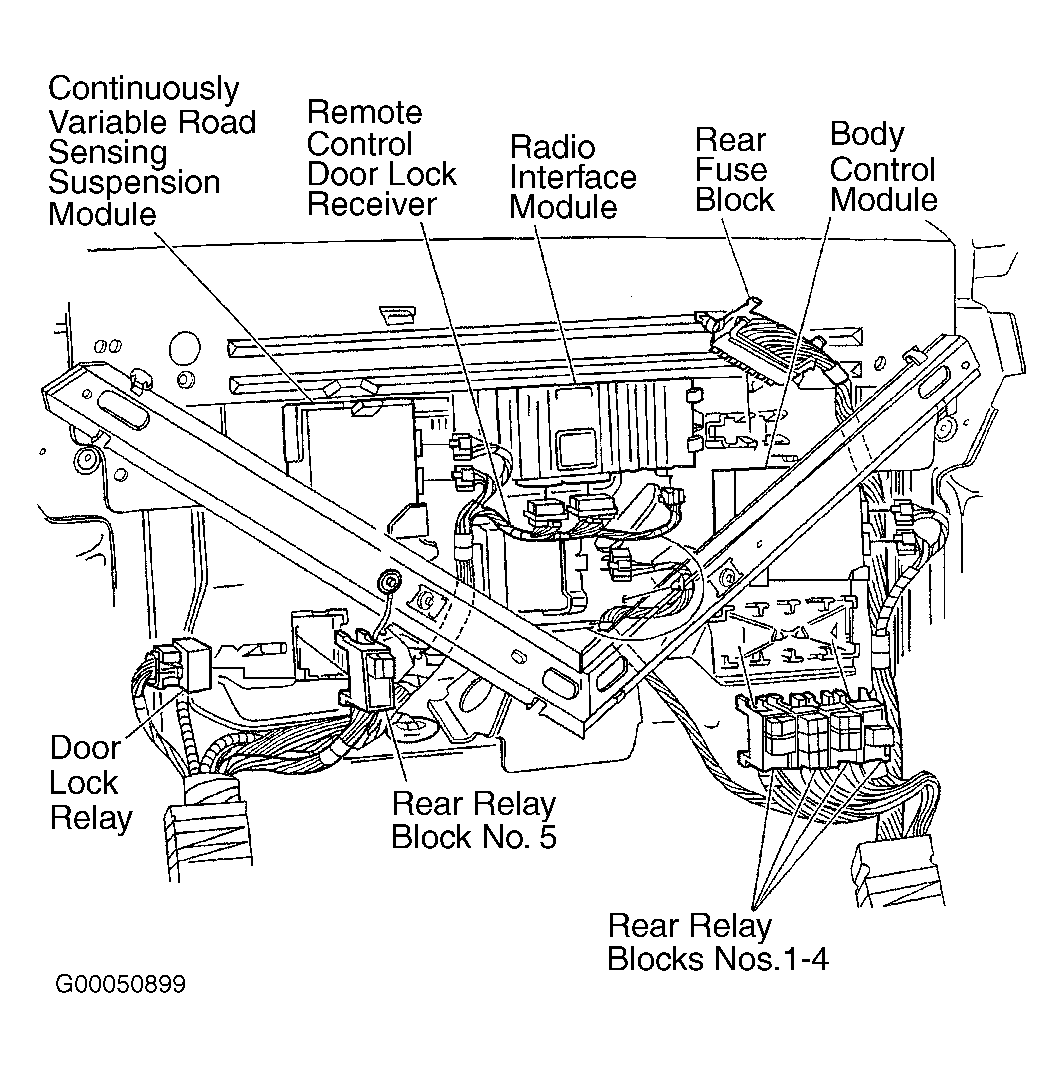 Continuously Variable Road Sensing Suspension Module

Remote Control Door Lock Receiver

Radio Interface Module

Rear Fuse Block

Body Control Module

Door Lock Relay

Rear Relay Block No. 5

Rear Relay Blocks Nos.1-4

G00050899