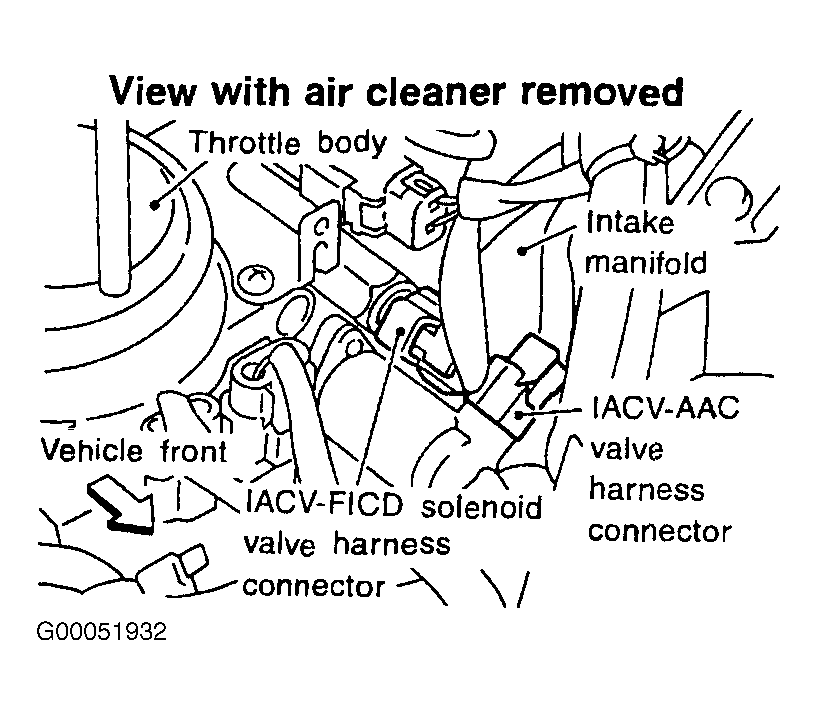 View with air cleaner removed

Throttle body

Intake manifold

IACV-AAC valve harness connector

Vehicle front

IACV-FICD solenoid valve harness connector

G00051932