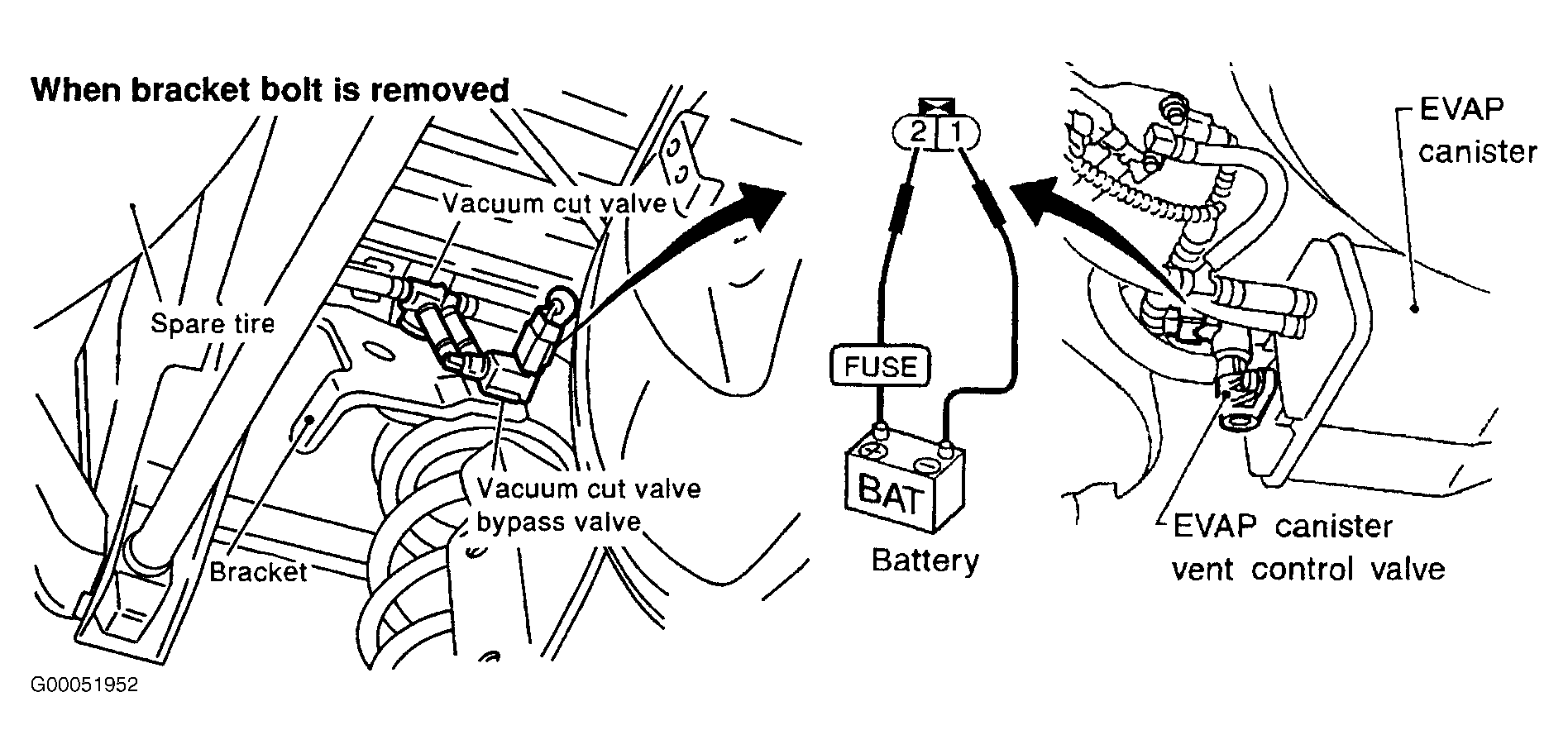 When bracket bolt is removed

Vacuum cut valve

Spare tire

Vacuum cut valve bypass valve

Bracket

2 1

FUSE

BAT

Battery

EVAP canister

EVAP canister vent control valve

G00051952