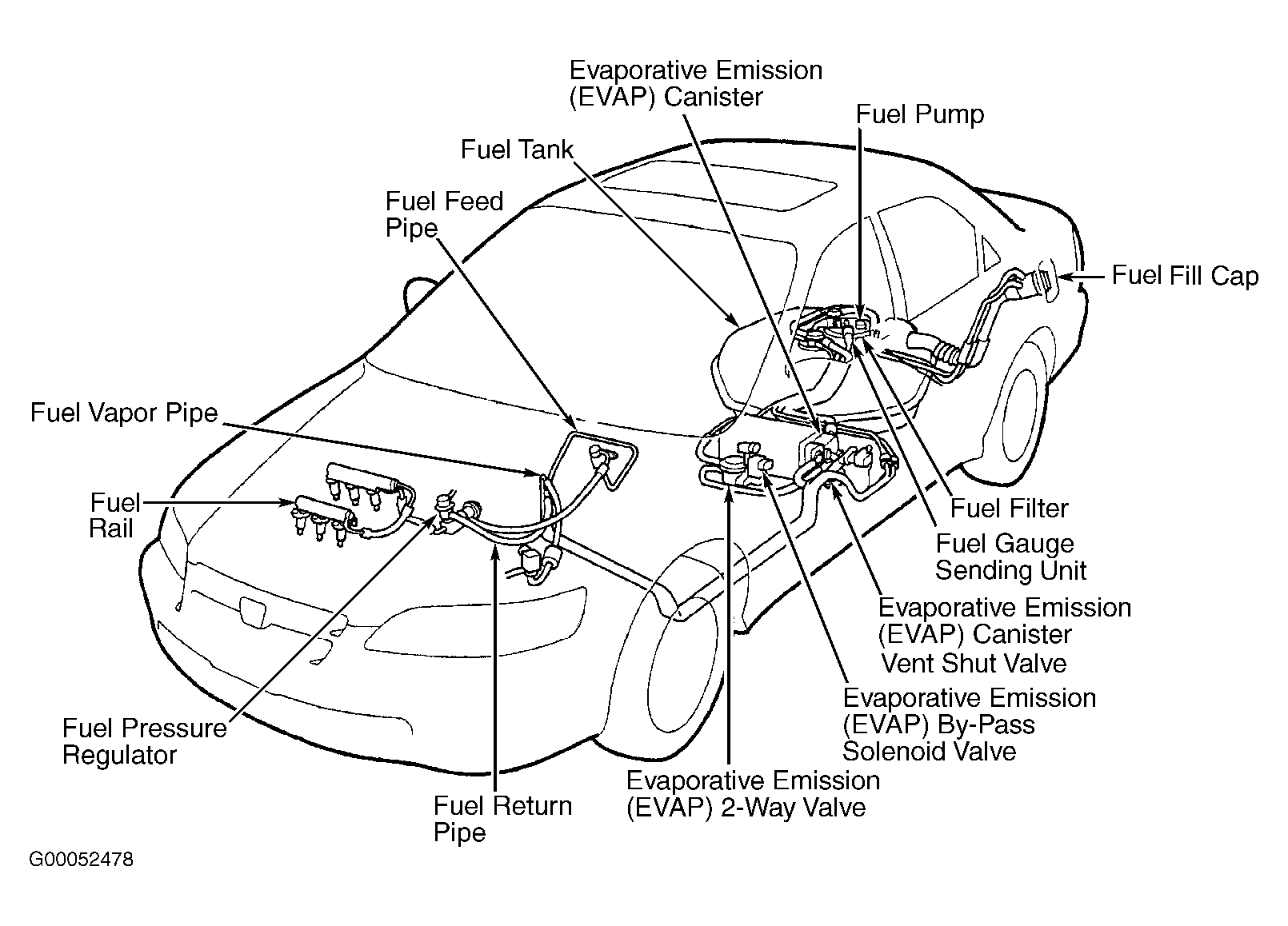 Evaporative Emission (EVAP) Canister

Fuel Pump

Fuel Tank

Fuel Feed Pipe

Fuel Fill Cap

Fuel Vapor Pipe

Fuel Rail

Fuel Filter

Fuel Gauge Sending Unit

Evaporative Emission (EVAP) Canister Vent Shut Valve

Evaporative Emission (EVAP) By-Pass Solenoid Valve

Fuel Pressure Regulator

Evaporative Emission (EVAP) 2-Way Valve

Fuel Return Pipe

G00052478