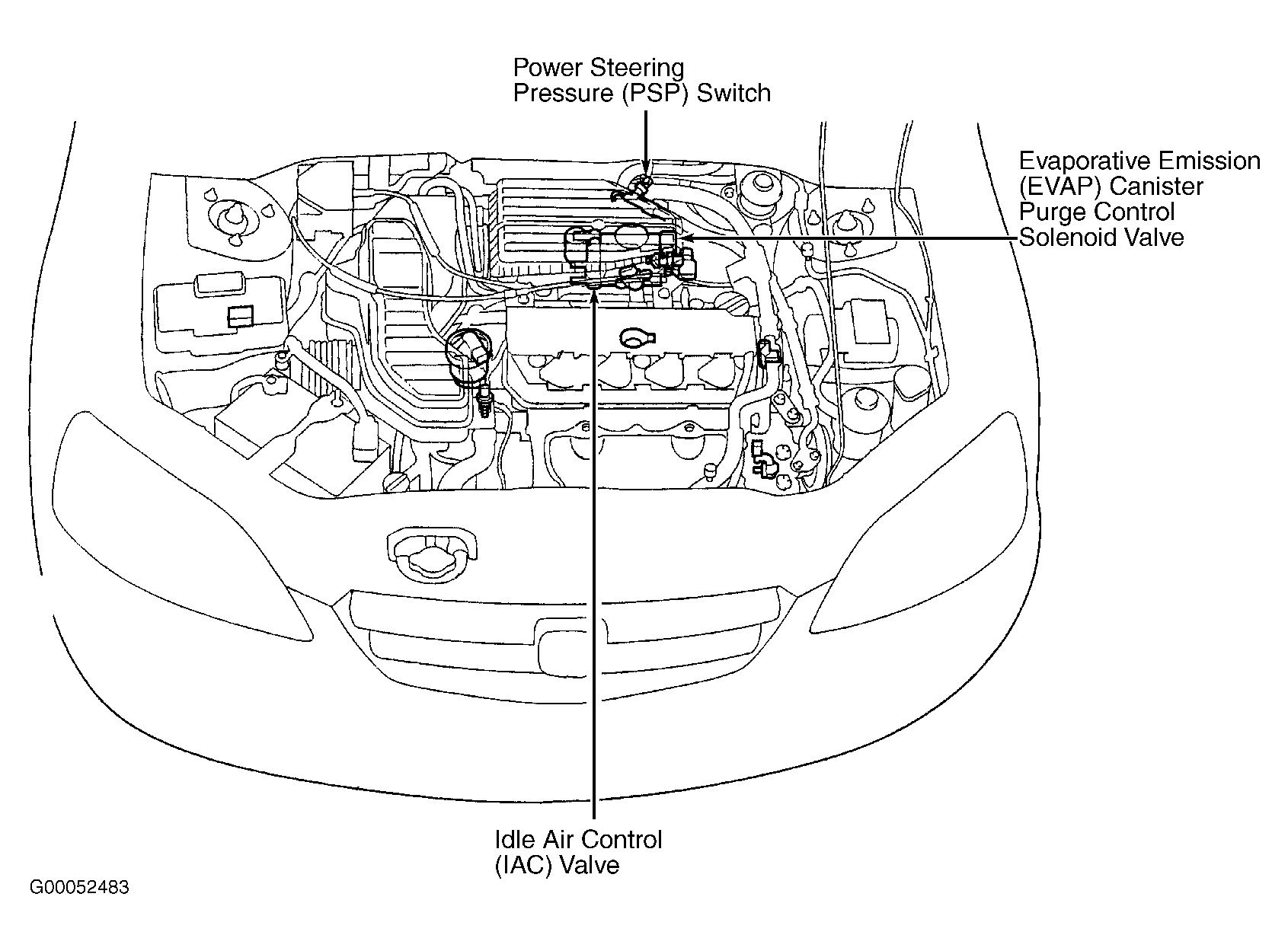 Power Steering Pressure (PSP) Switch

Evaporative Emission (EVAP) Canister Purge Control Solenoid Valve

Idle Air Control (IAC) Valve

G00052483