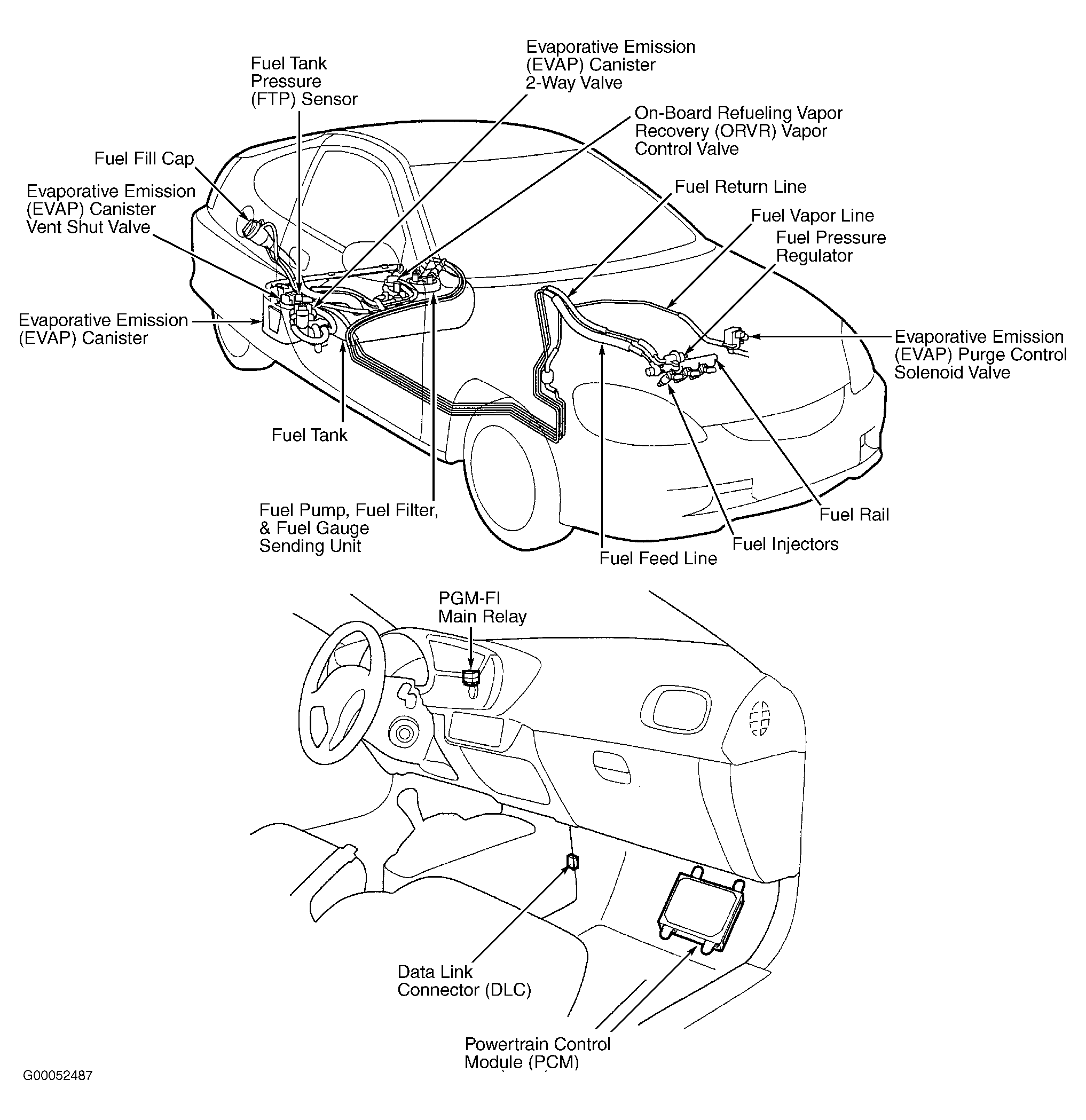 Evaporative Emission (EVAP) Canister 2-Way Valve

Fuel Tank Pressure (FTP) Sensor

On-Board Refueling Vapor Recovery (ORVR) Vapor Control Valve

Fuel Fill Cap

Evaporative Emission (EVAP) Canister Vent Shut Valve

Fuel Return Line

Fuel Vapor Line

Fuel Pressure Regulator

Evaporative Emission (EVAP) Canister

Evaporative Emission (EVAP) Purge Control Solenoid Valve

Fuel Tank

Fuel Pump, Fuel Filter, & Fuel Gauge Sending Unit

Fuel Rail

Fuel Injectors

Fuel Feed Line

PGM-FI Main Relay

Data Link Connector (DLC)

Powertrain Control Module (PCM)

G00052487