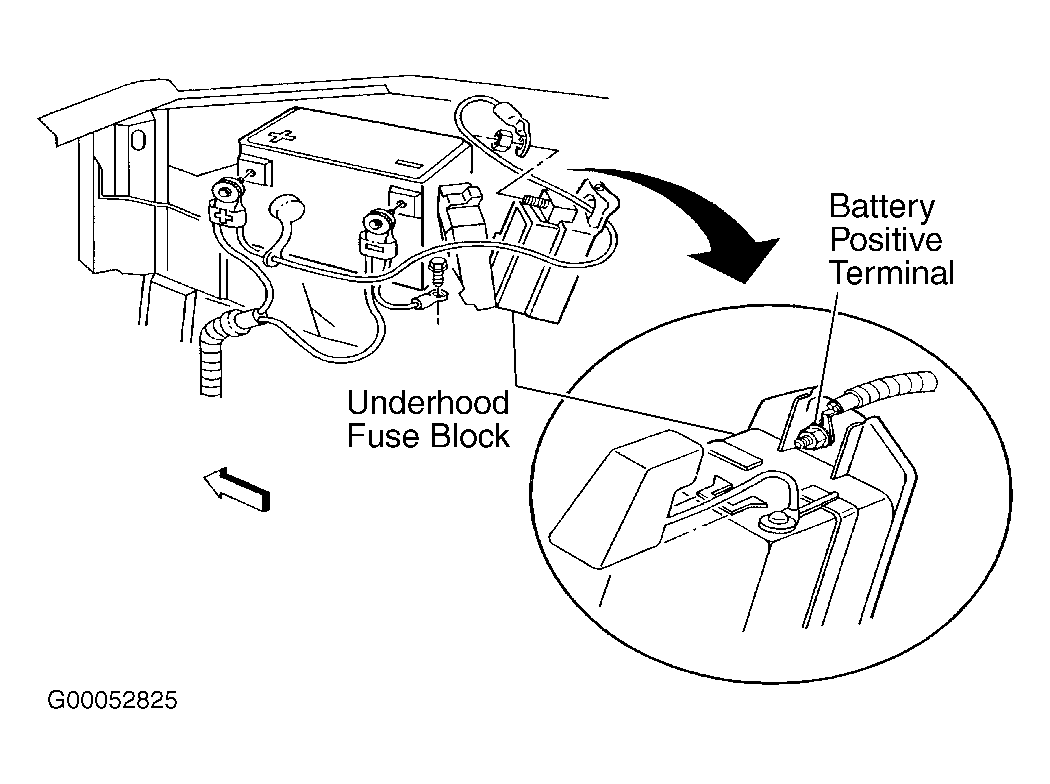 Battery Positive Terminal

Underhood Fuse Block

G00052825