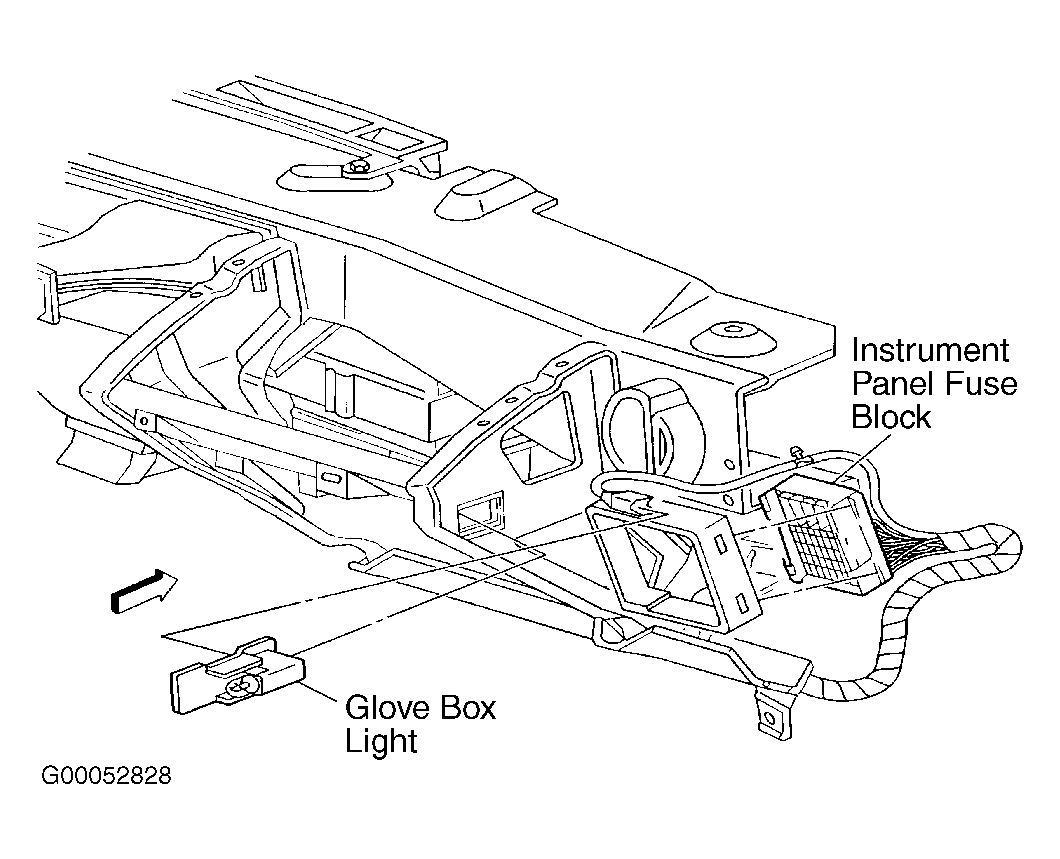 Instrument Panel Fuse Block

Glove Box Light

G00052828