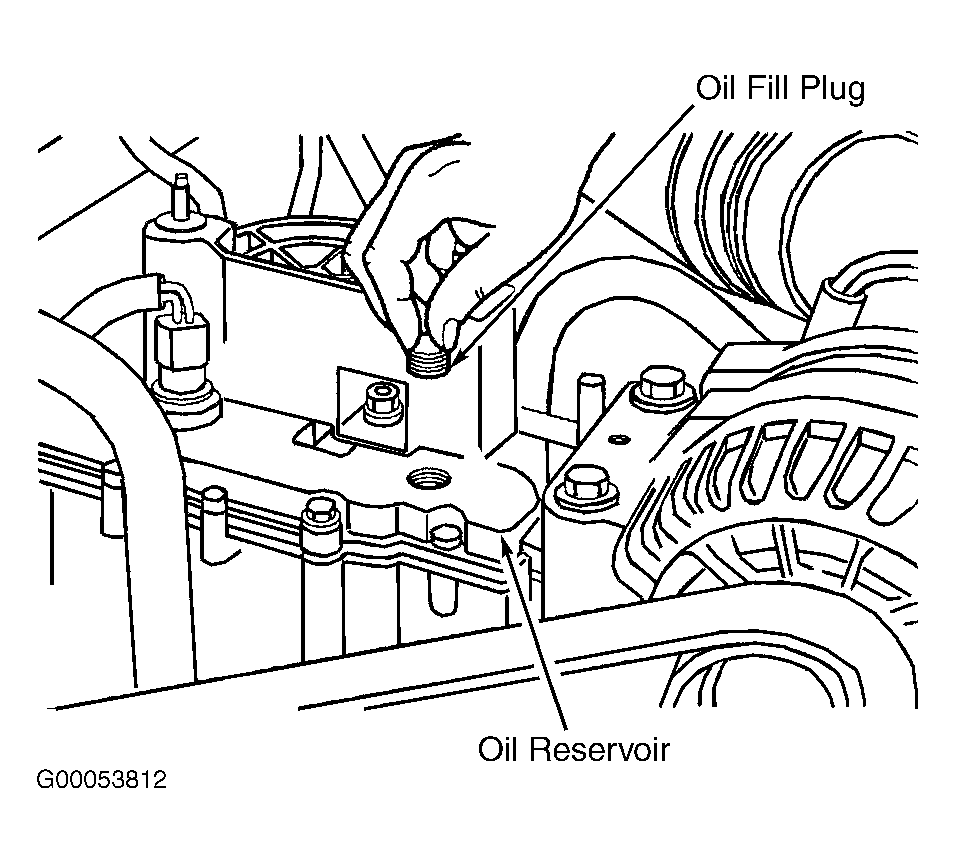 Oil Fill Plug

Oil Reservoir

G00053812