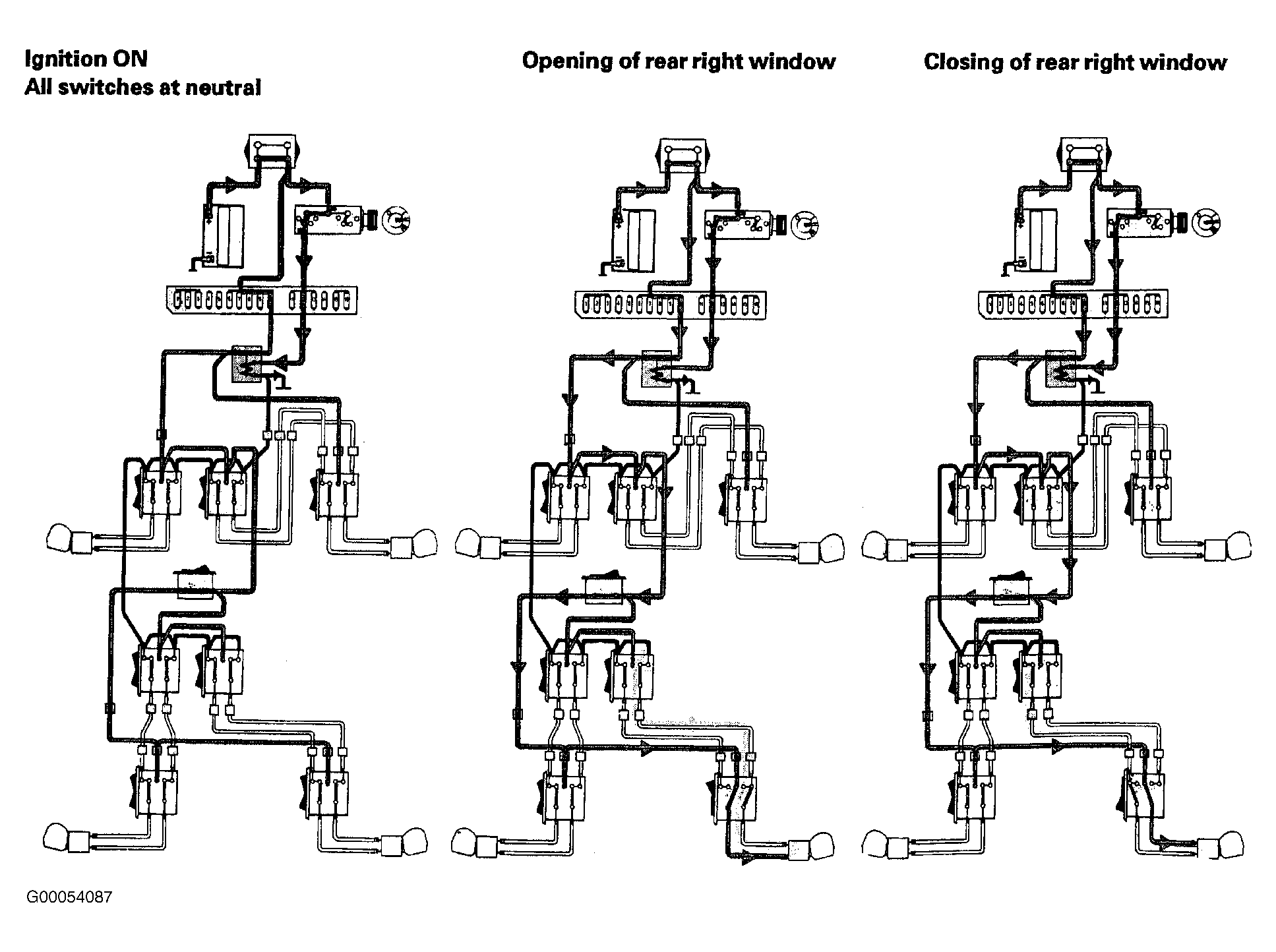 Ignition ON
All switches at neutral

Opening of rear right window

Closing of rear right window

G00054087