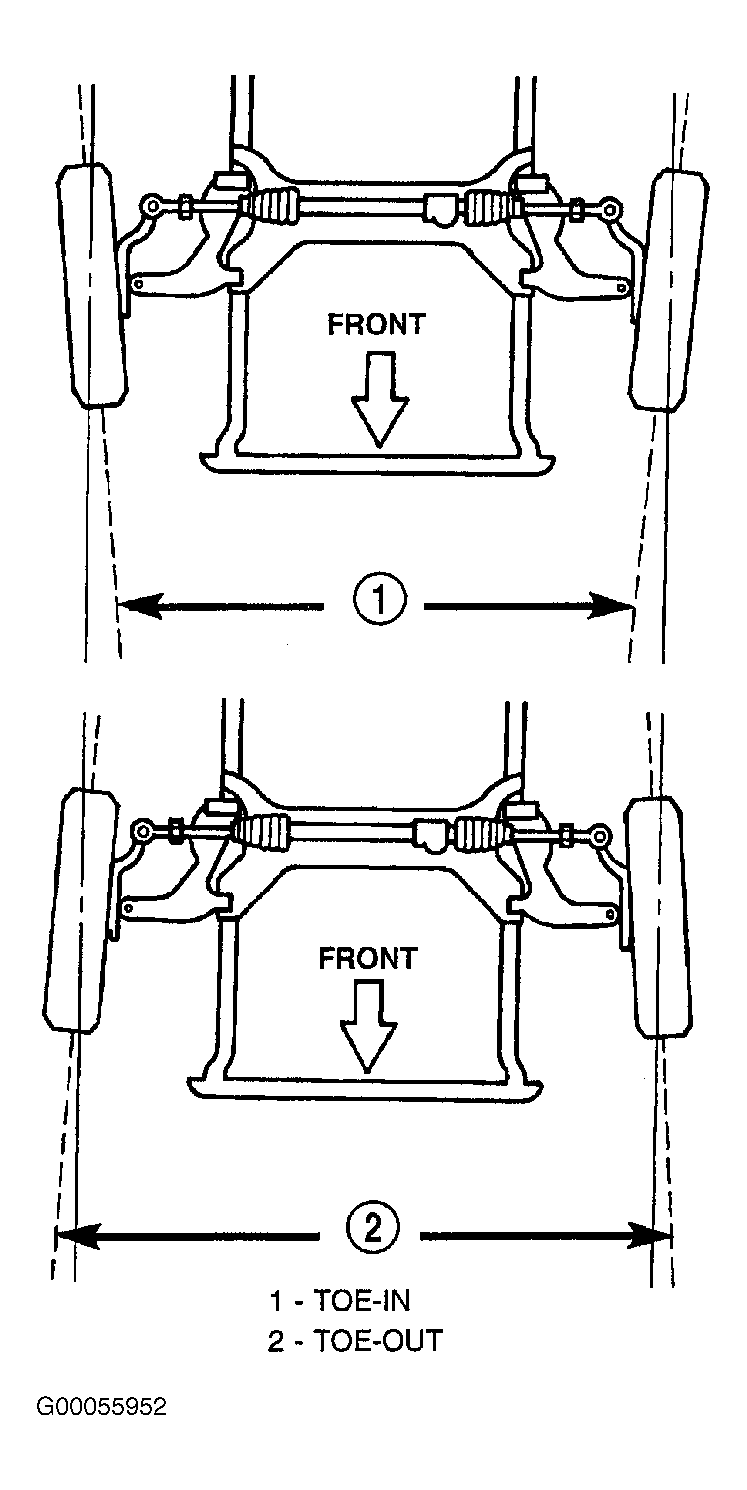 FRONT

1

FRONT

2

1 - TOE-IN
2 - TOE-OUT

G00055952