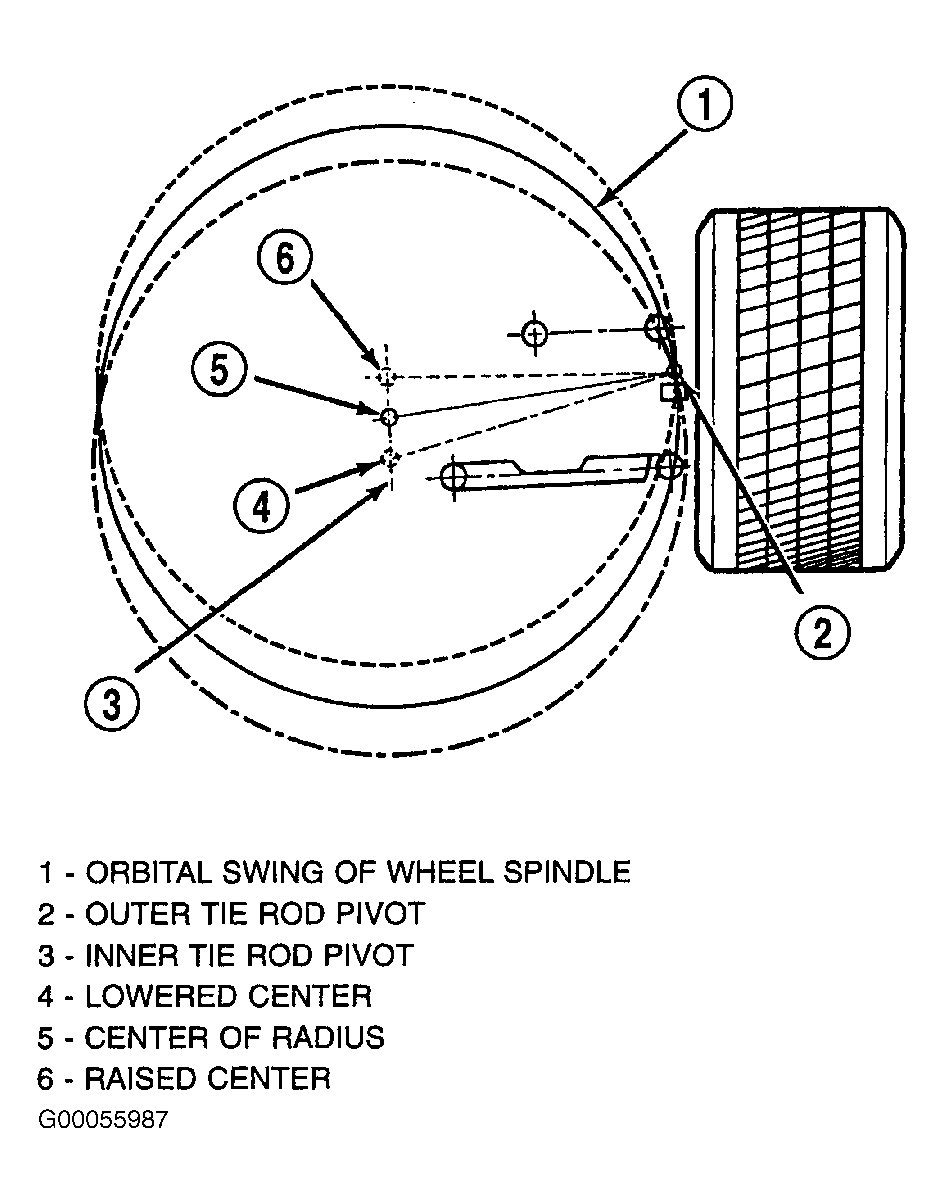 1

6

5

4

3

2

1 - ORBITAL SWING OF WHEEL SPINDLE
2 - OUTER TIE ROD PIVOT
3 - INNER TIE ROD PIVOT
4 - LOWERED CENTER
5 - CENTER OF RADIUS
6 - RAISED CENTER
G00055987