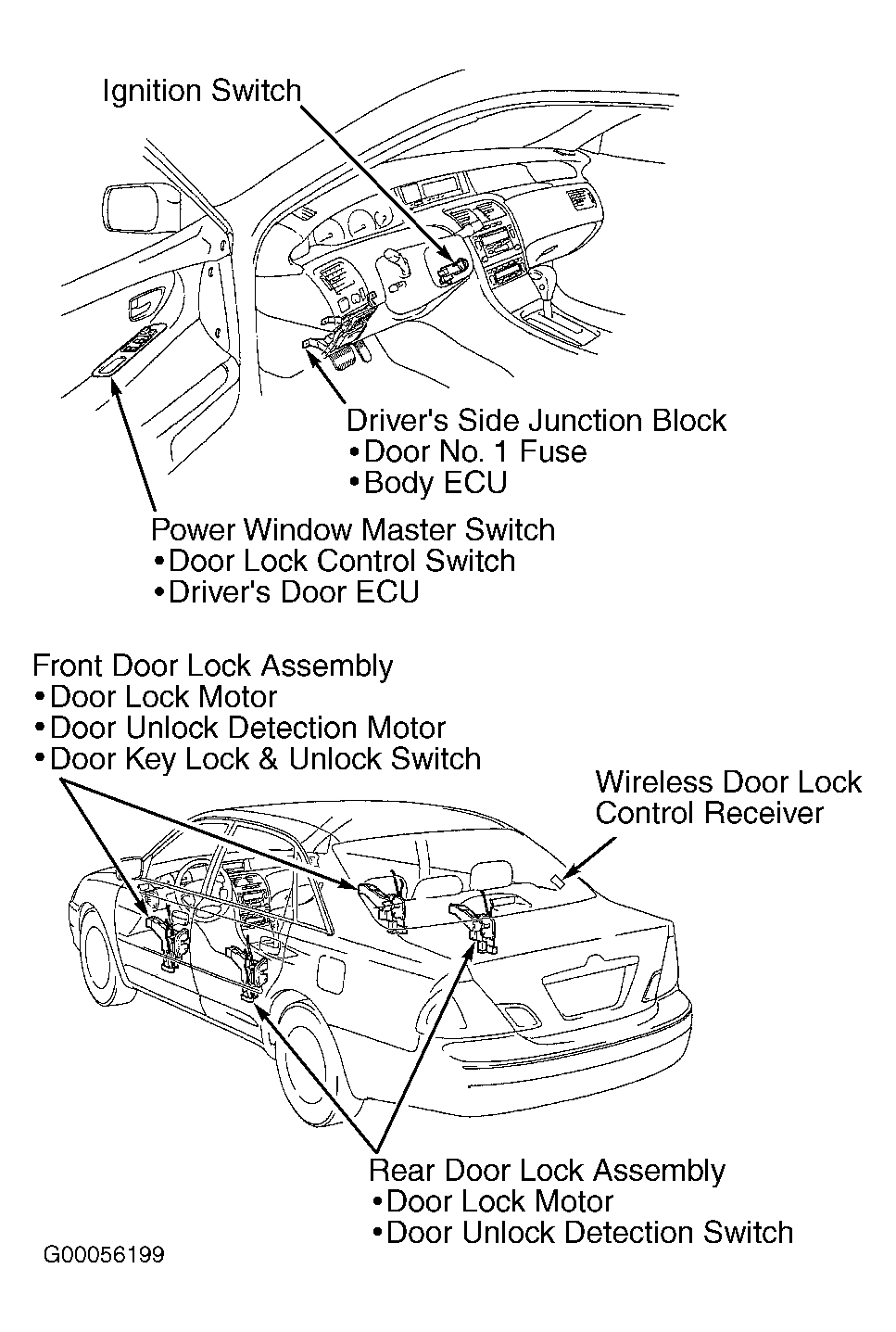 Ignition Switch

Driver's Side Junction Block
•Door No. 1 Fuse
•Body ECU

Power Window Master Switch
•Door Lock Control Switch
•Driver's Door ECU

Front Door Lock Assembly
•Door Lock Motor
•Door Unlock Detection Motor
•Door Key Lock & Unlock Switch

Wireless Door Lock Control Receiver

Rear Door Lock Assembly
•Door Lock Motor
•Door Unlock Detection Switch

G00056199