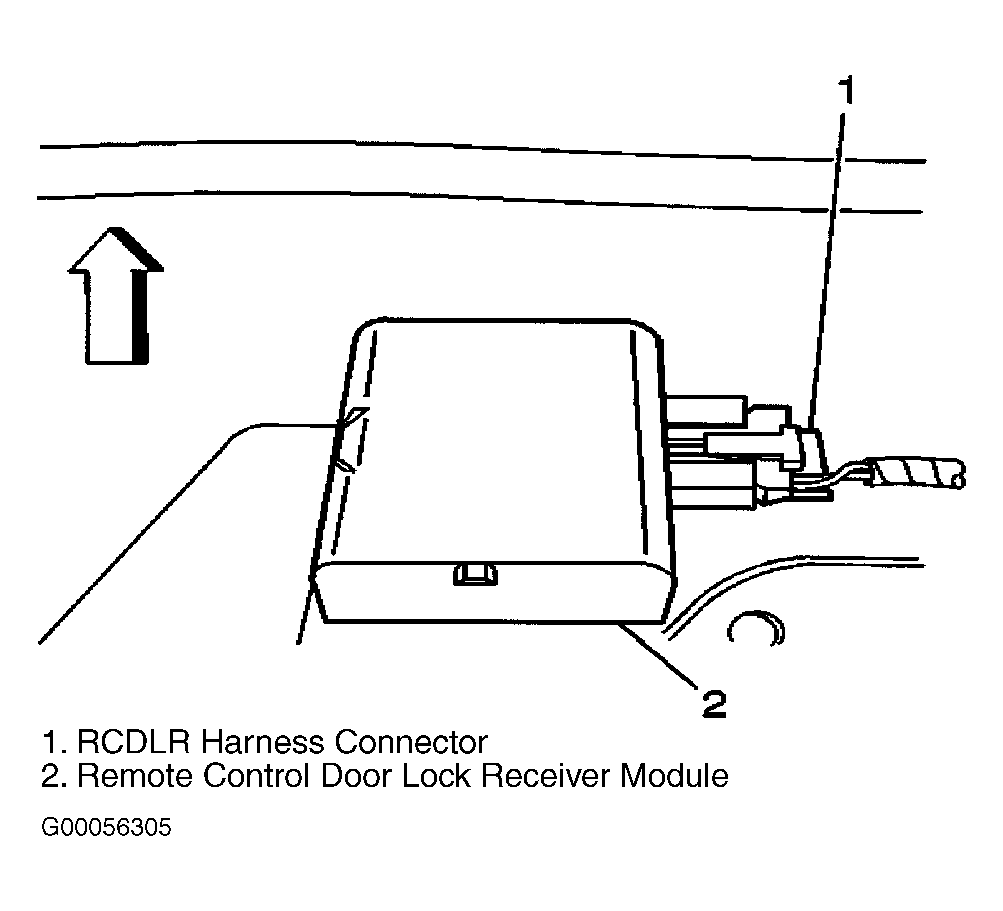 1

2

1. RCDLR Harness Connector
2. Remote Control Door Lock Receiver Module

G00056305