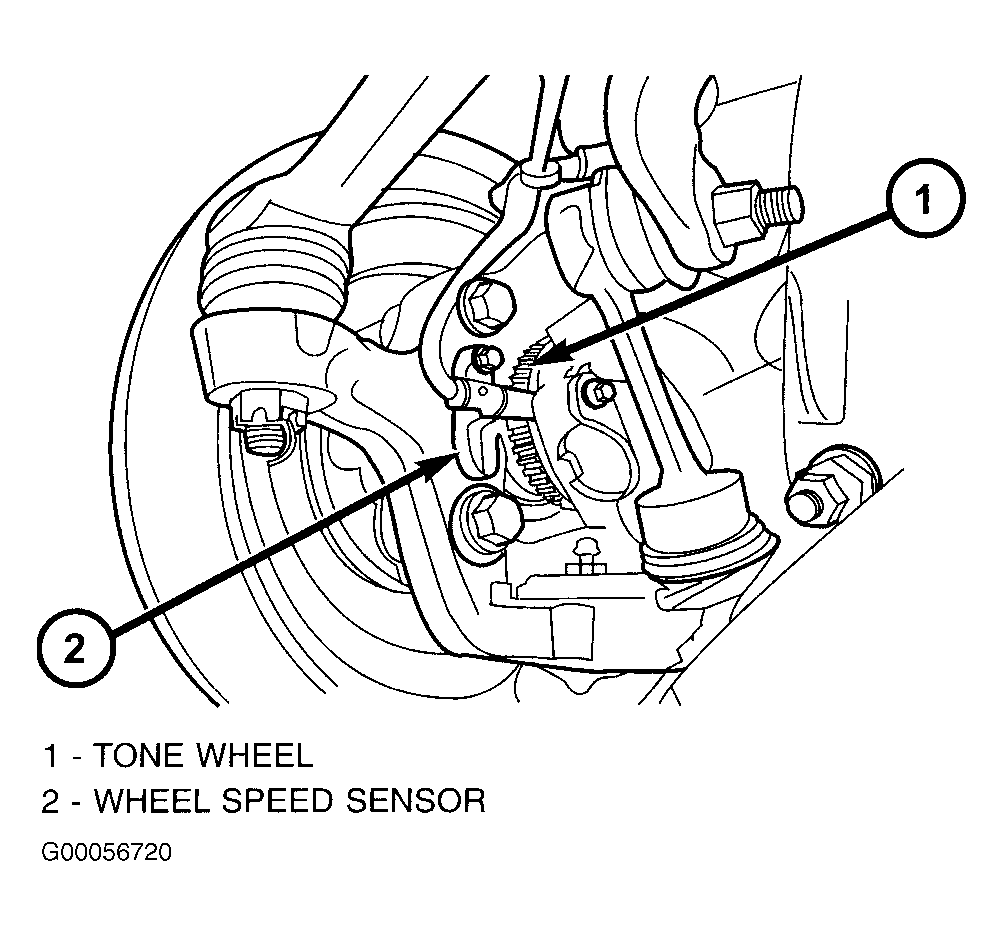 1

2

1 - TONE WHEEL
2 - WHEEL SPEED SENSOR

G00056720