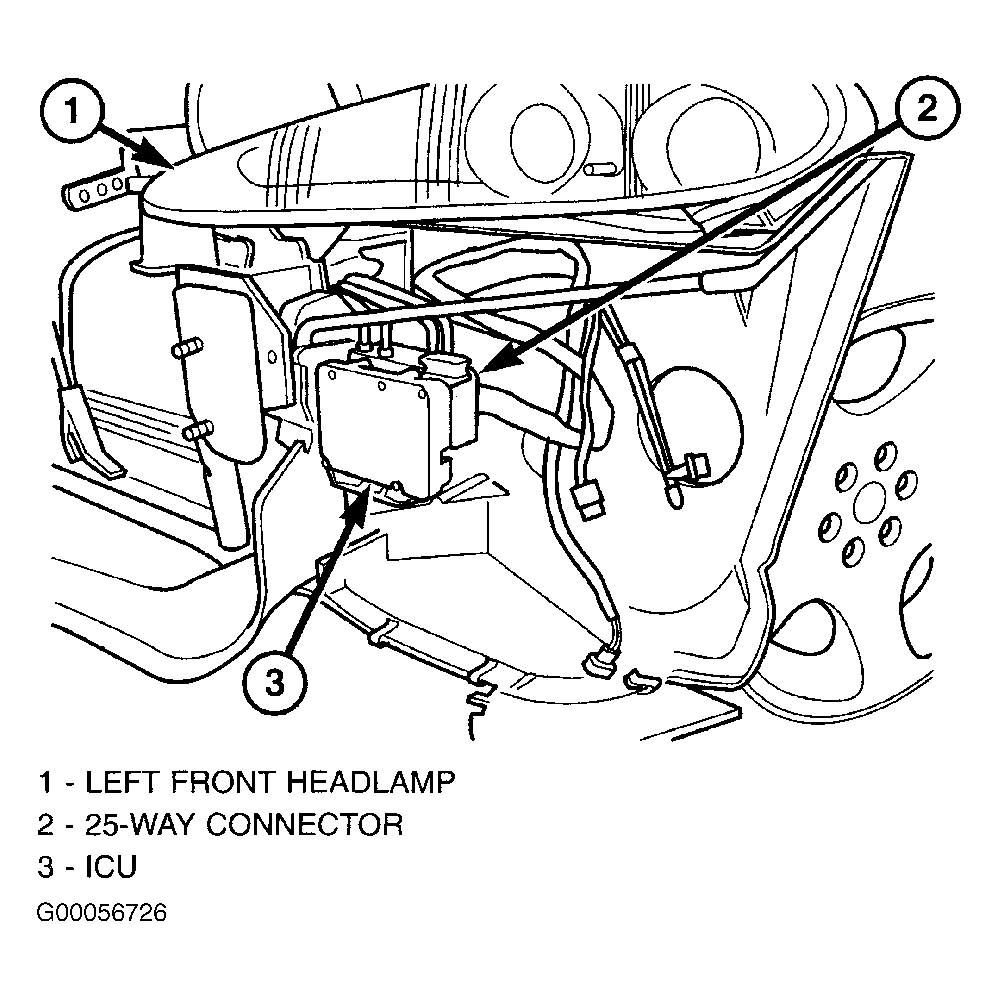 1
2
3

1 - LEFT FRONT HEADLAMP
2 - 25-WAY CONNECTOR
3 - ICU
G00056726