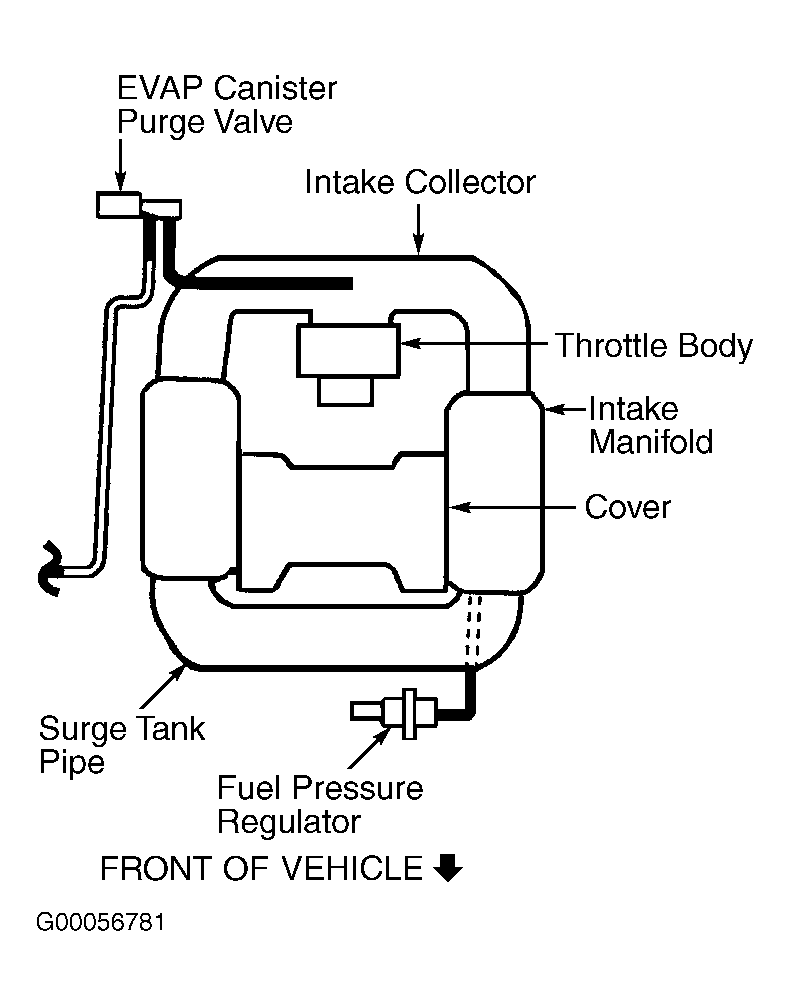 EVAP Canister Purge Valve

Intake Collector

Throttle Body

Intake Manifold

Cover

Surge Tank Pipe

Fuel Pressure Regulator

FRONT OF VEHICLE

G00056781