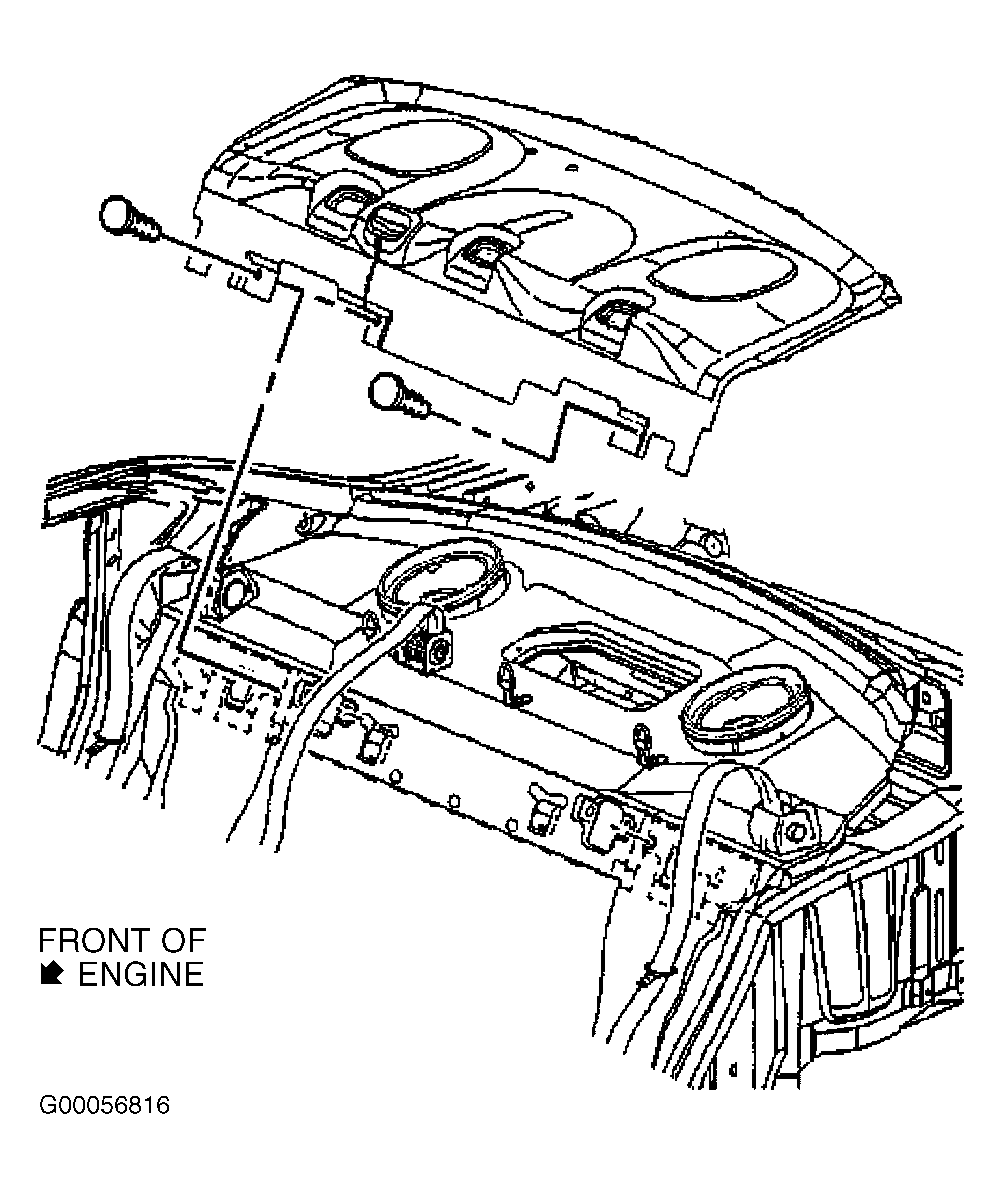 FRONT OF
ENGINE

G00056816