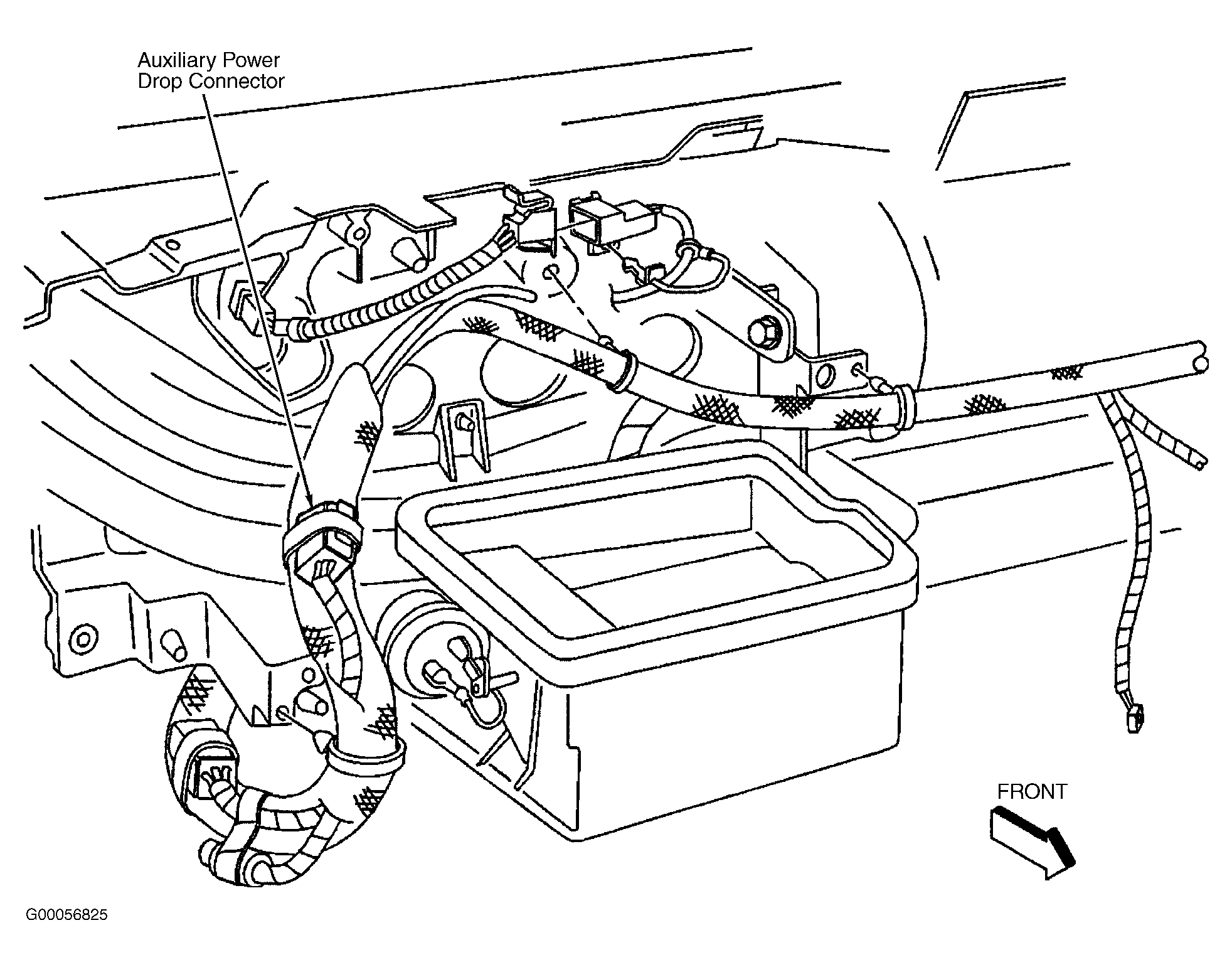 Auxiliary Power
Drop Connector

FRONT

G00056825