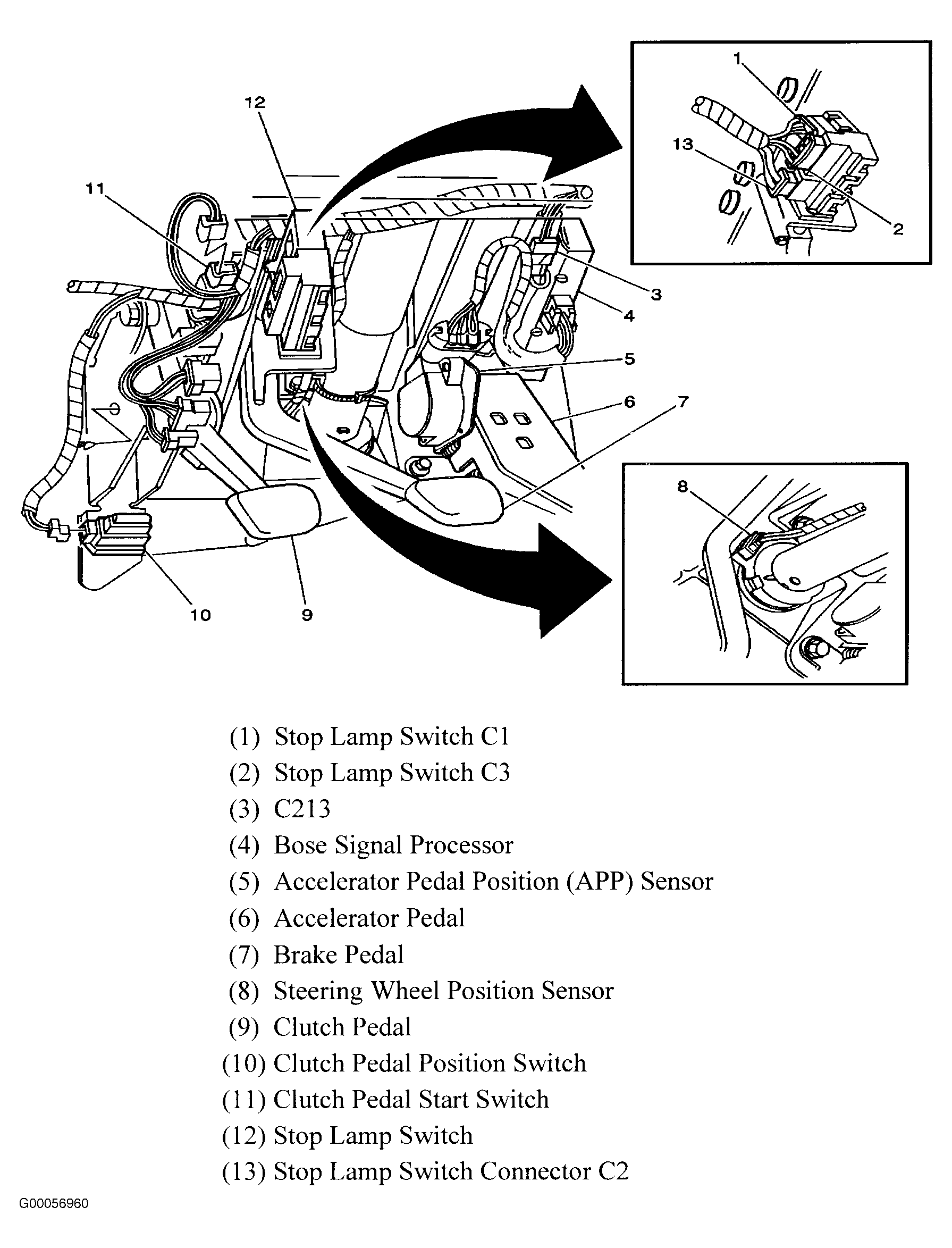 12
11
1
13
2
3
4
5
6
7
8
10
9

(1) Stop Lamp Switch C1
(2) Stop Lamp Switch C3
(3) C213
(4) Bose Signal Processor
(5) Accelerator Pedal Position (APP) Sensor
(6) Accelerator Pedal
(7) Brake Pedal
(8) Steering Wheel Position Sensor
(9) Clutch Pedal
(10) Clutch Pedal Position Switch
(11) Clutch Pedal Start Switch
(12) Stop Lamp Switch
(13) Stop Lamp Switch Connector C2

G00056960