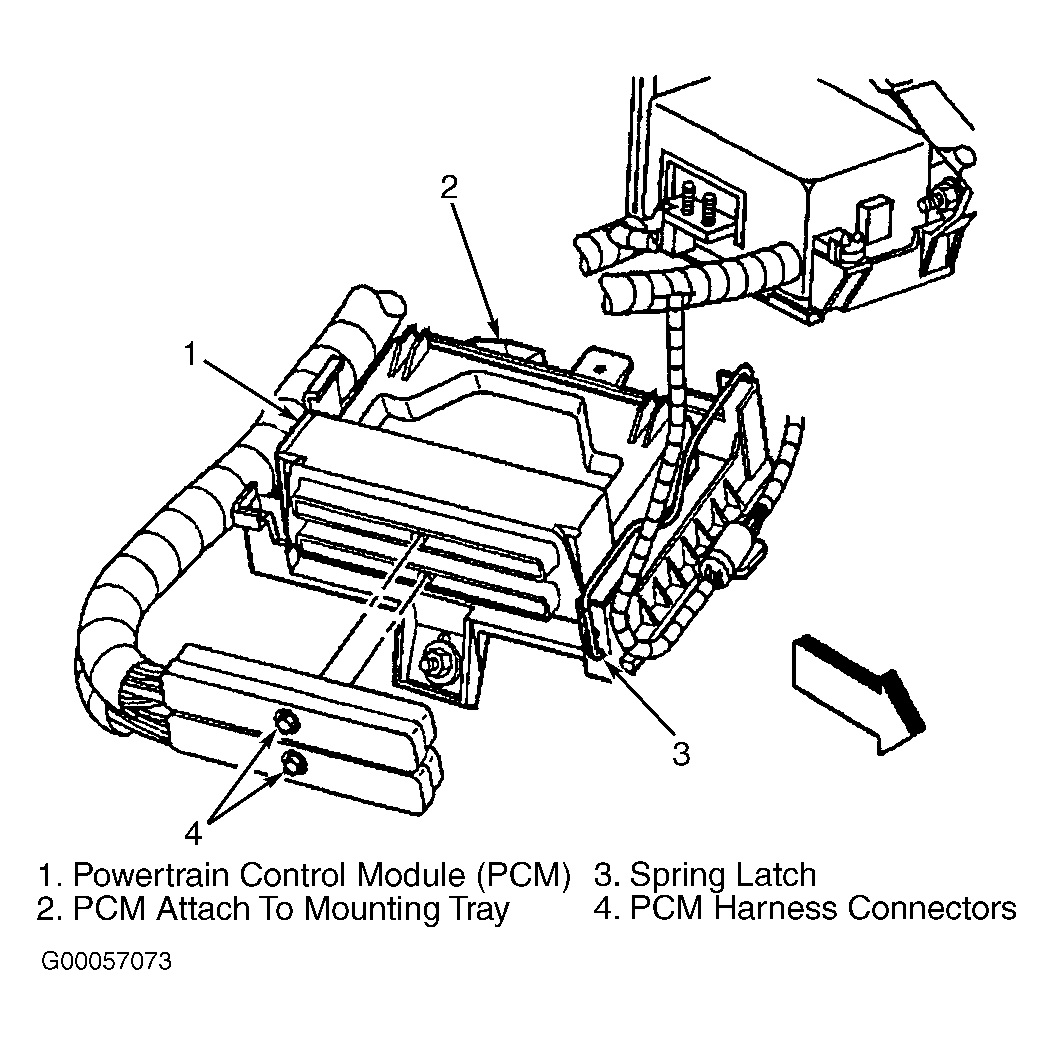 2

1

3

4

1. Powertrain Control Module (PCM)
2. PCM Attach To Mounting Tray

3. Spring Latch
4. PCM Harness Connectors

G00057073