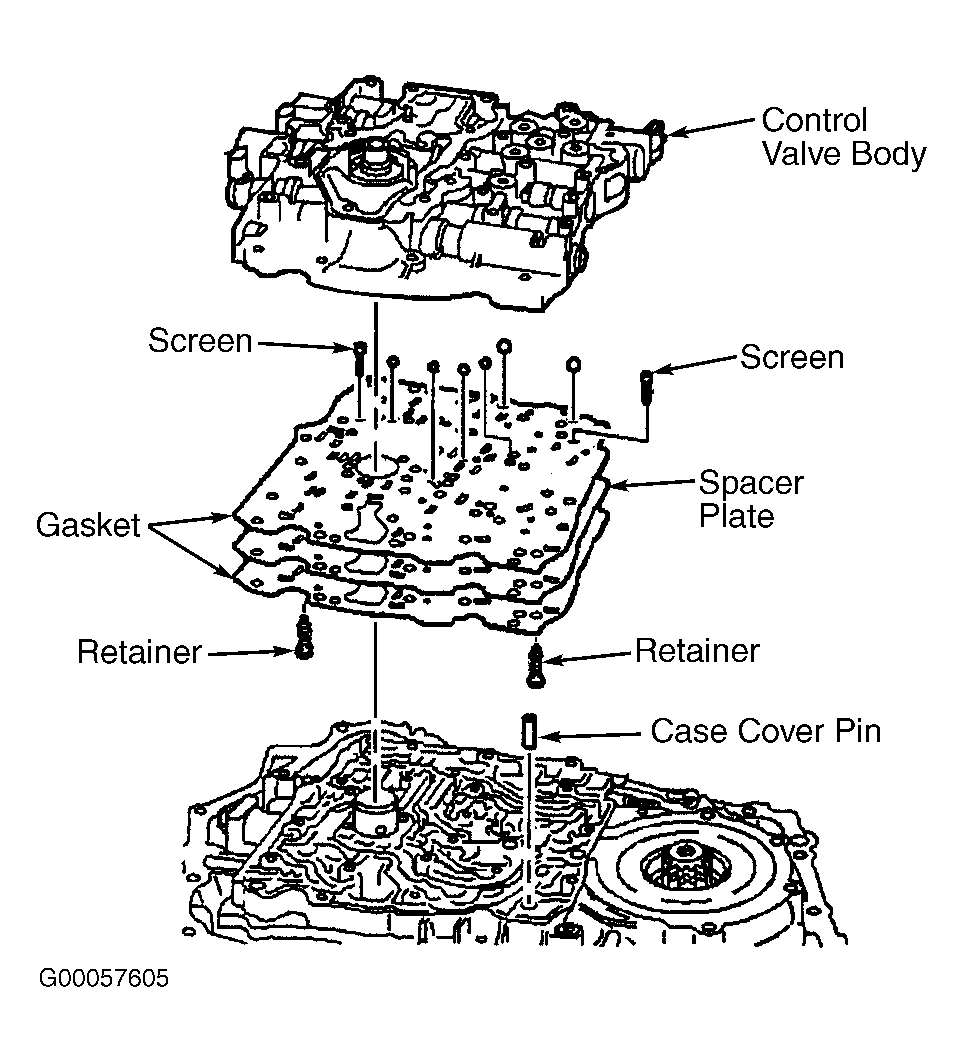 Control Valve Body

Screen

Screen

Spacer Plate

Gasket

Retainer

Retainer

Case Cover Pin

G00057605