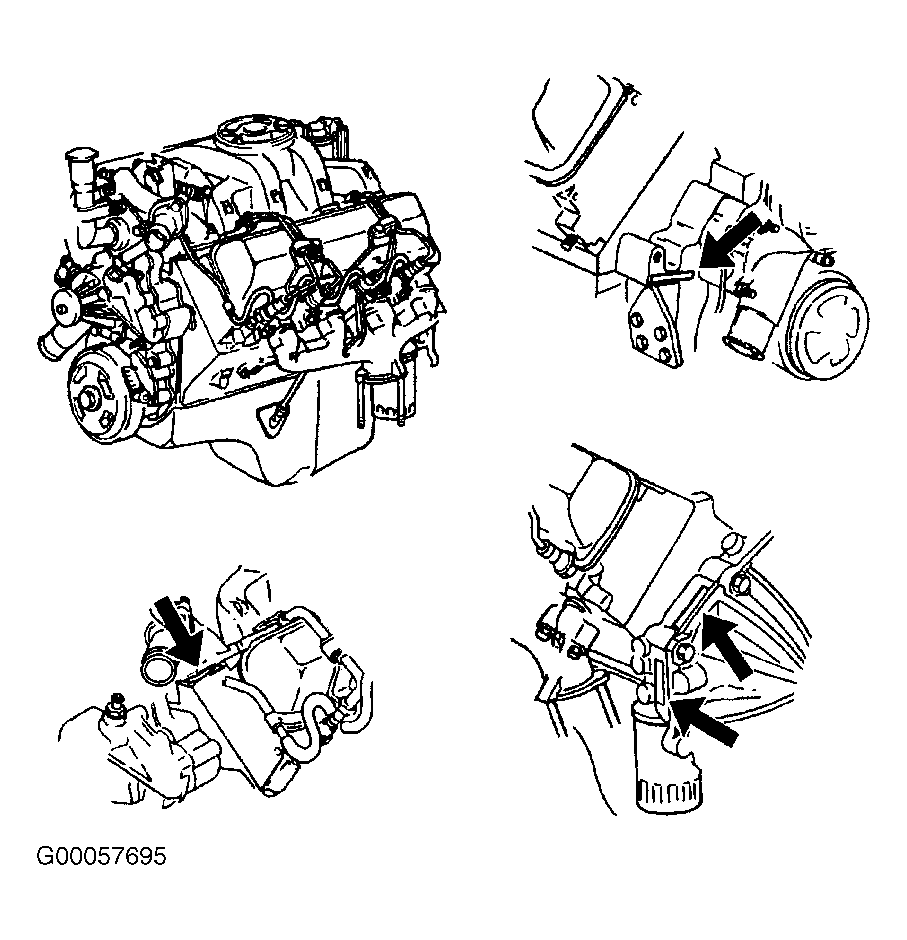 G00057695