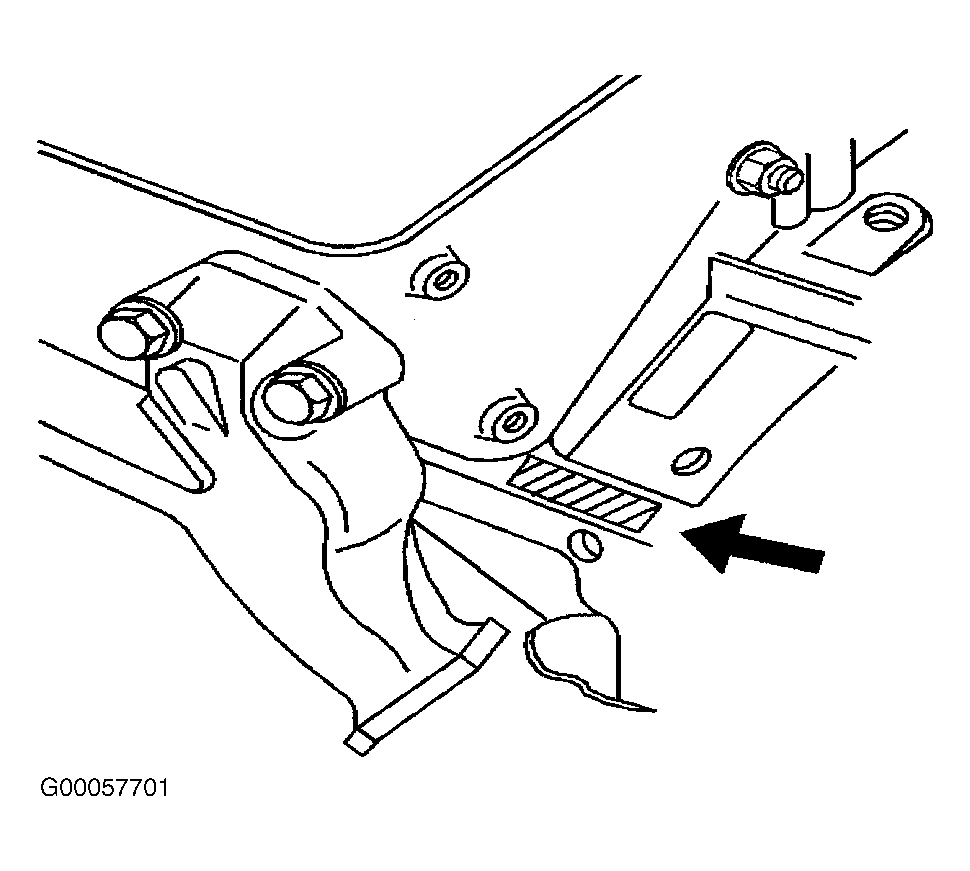 G00057701