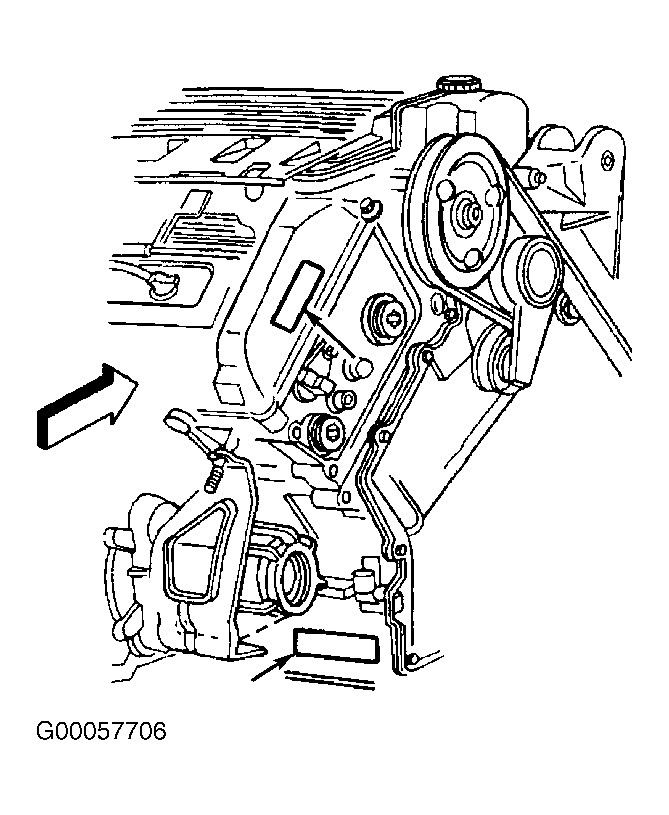 G00057706