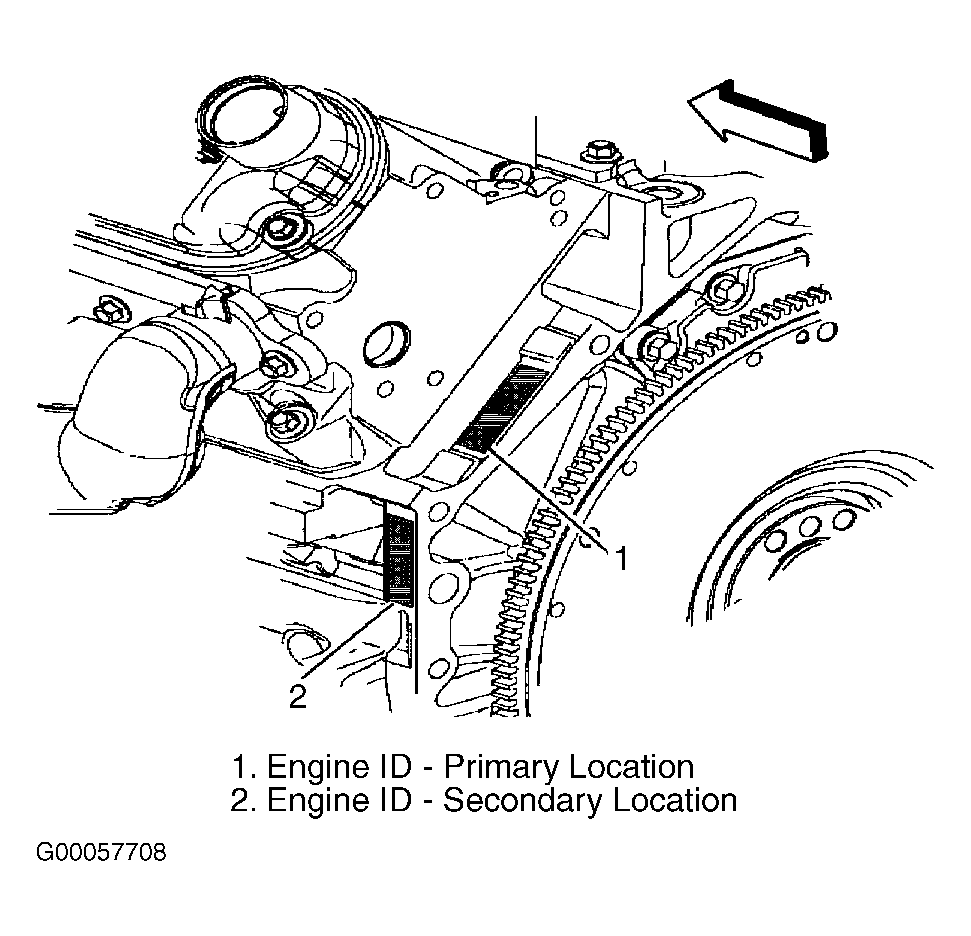 1

2

1. Engine ID - Primary Location
2. Engine ID - Secondary Location

G00057708