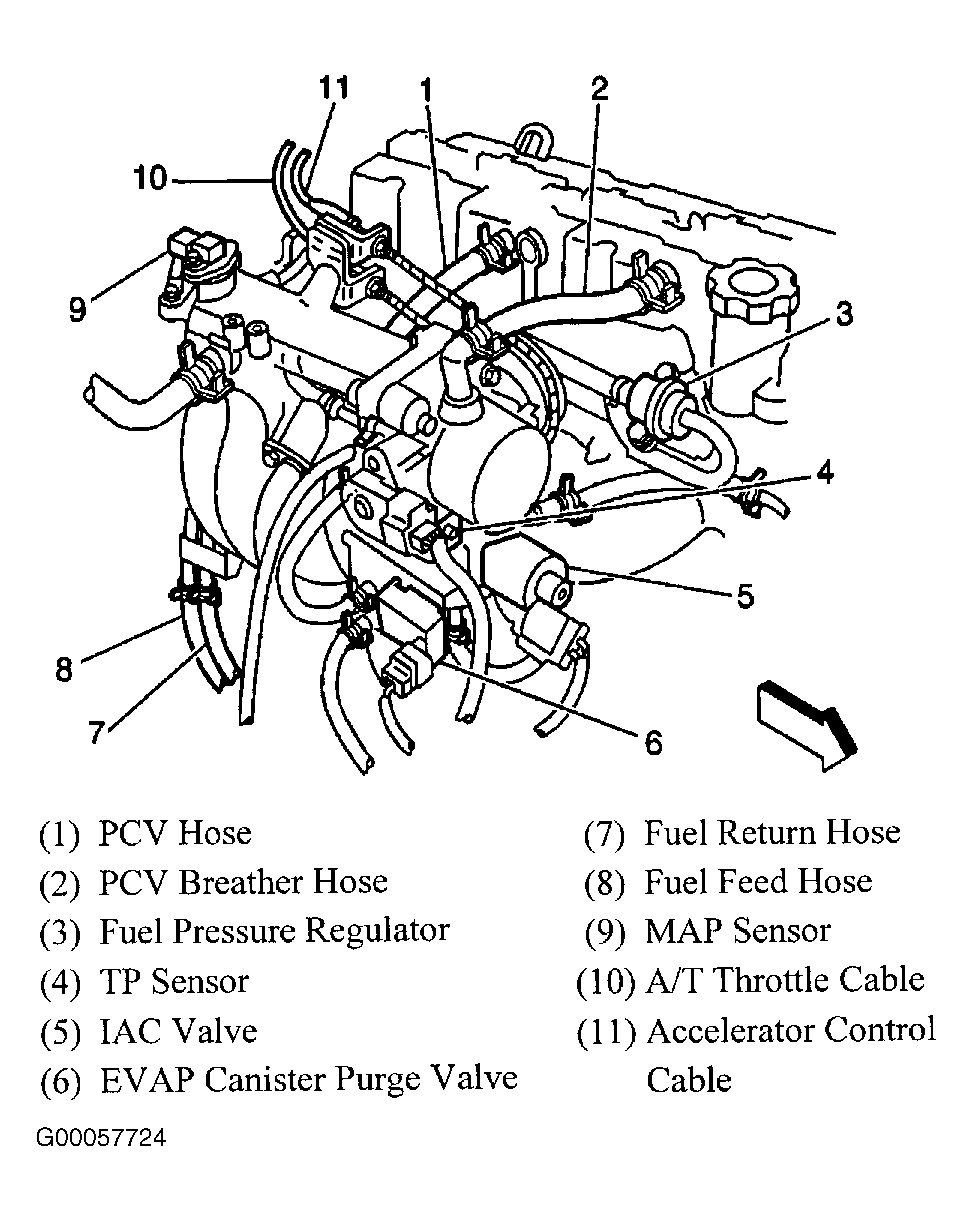 11
1
2
10
9
3
4
5
8
7
6

(1) PCV Hose
(2) PCV Breather Hose
(3) Fuel Pressure Regulator
(4) TP Sensor
(5) IAC Valve
(6) EVAP Canister Purge Valve

(7) Fuel Return Hose
(8) Fuel Feed Hose
(9) MAP Sensor
(10) A/T Throttle Cable
(11) Accelerator Control Cable

G00057724