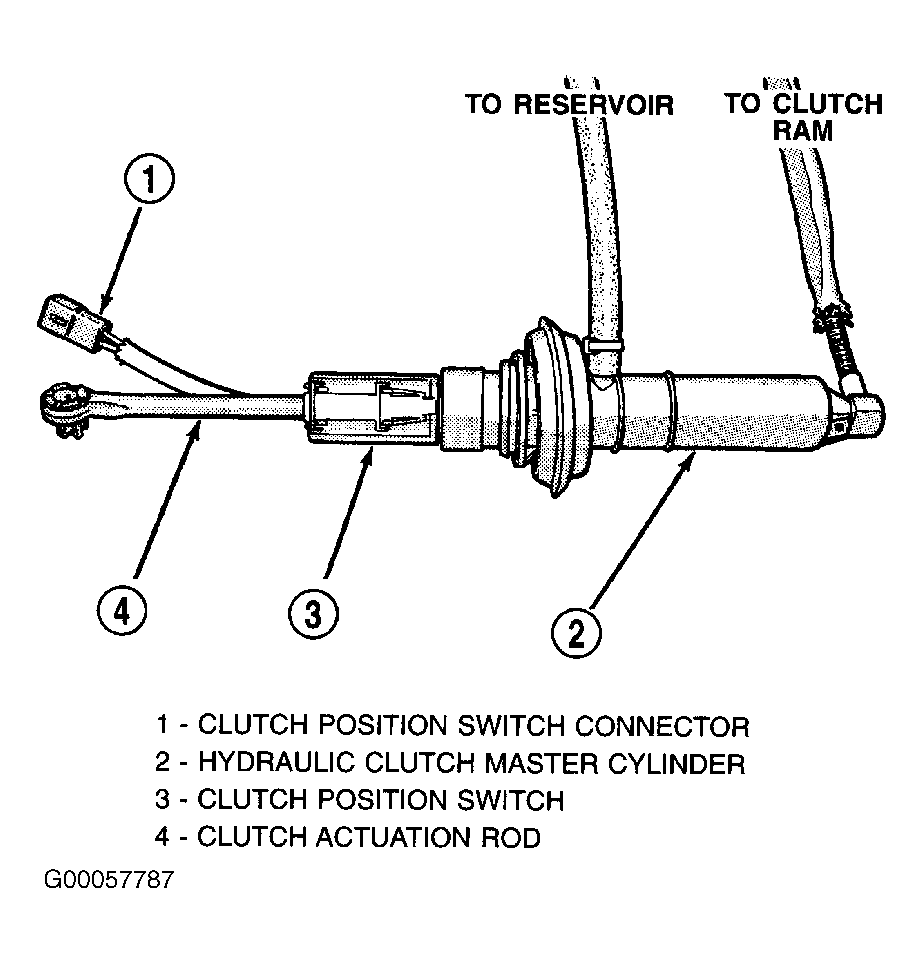 TO RESERVOIR

TO CLUTCH RAM

1

4

3

2

1 - CLUTCH POSITION SWITCH CONNECTOR
2 - HYDRAULIC CLUTCH MASTER CYLINDER
3 - CLUTCH POSITION SWITCH
4 - CLUTCH ACTUATION ROD

G00057787