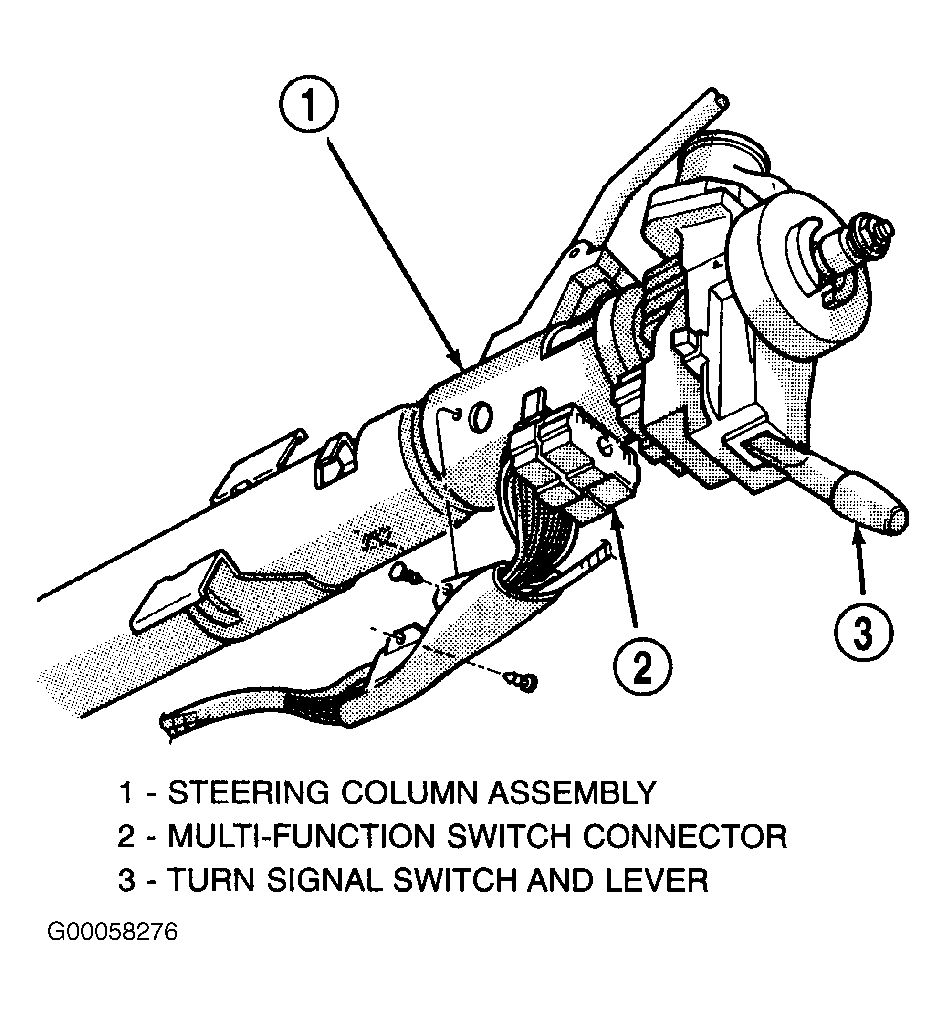 1

2

3

1 - STEERING COLUMN ASSEMBLY
2 - MULTI-FUNCTION SWITCH CONNECTOR
3 - TURN SIGNAL SWITCH AND LEVER

G00058276