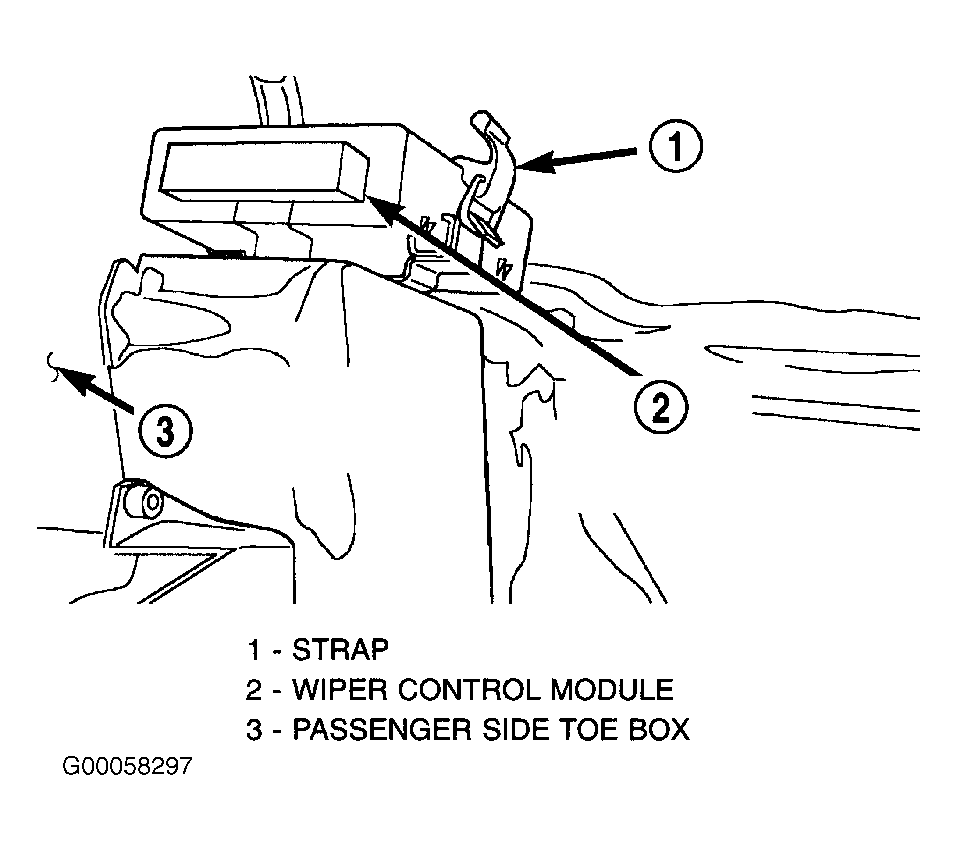 1

2

3

1 - STRAP
2 - WIPER CONTROL MODULE
3 - PASSENGER SIDE TOE BOX

G00058297