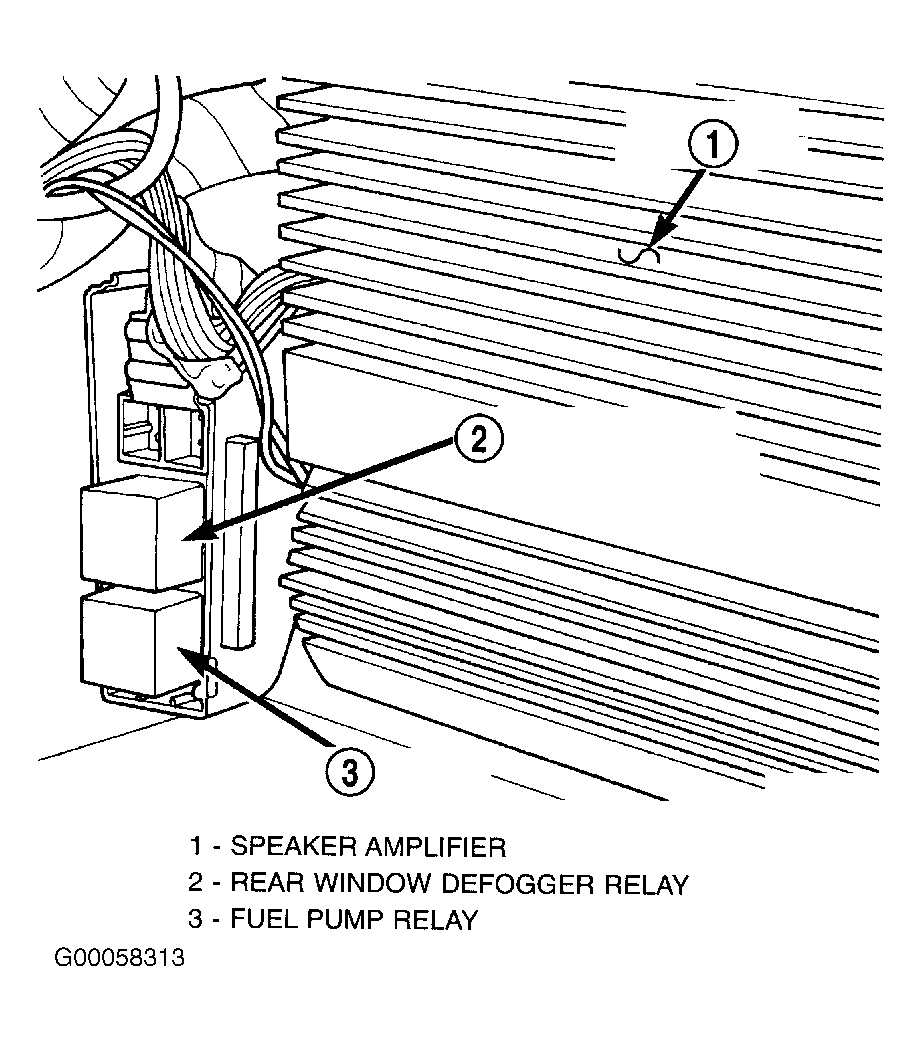 1

2

3

1 - SPEAKER AMPLIFIER
2 - REAR WINDOW DEFOGGER RELAY
3 - FUEL PUMP RELAY

G00058313