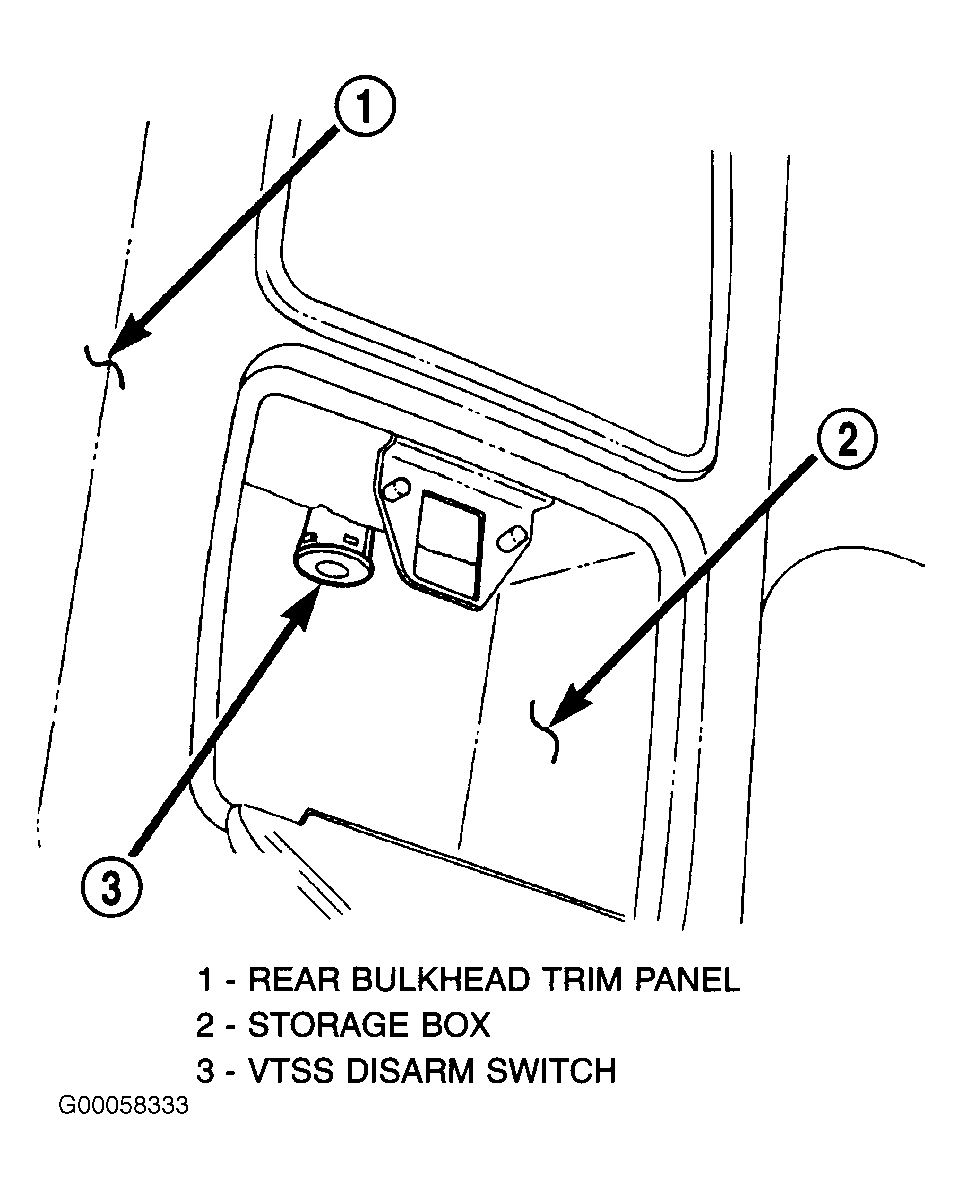 1

2

3

1 - REAR BULKHEAD TRIM PANEL
2 - STORAGE BOX
3 - VTSS DISARM SWITCH

G00058333