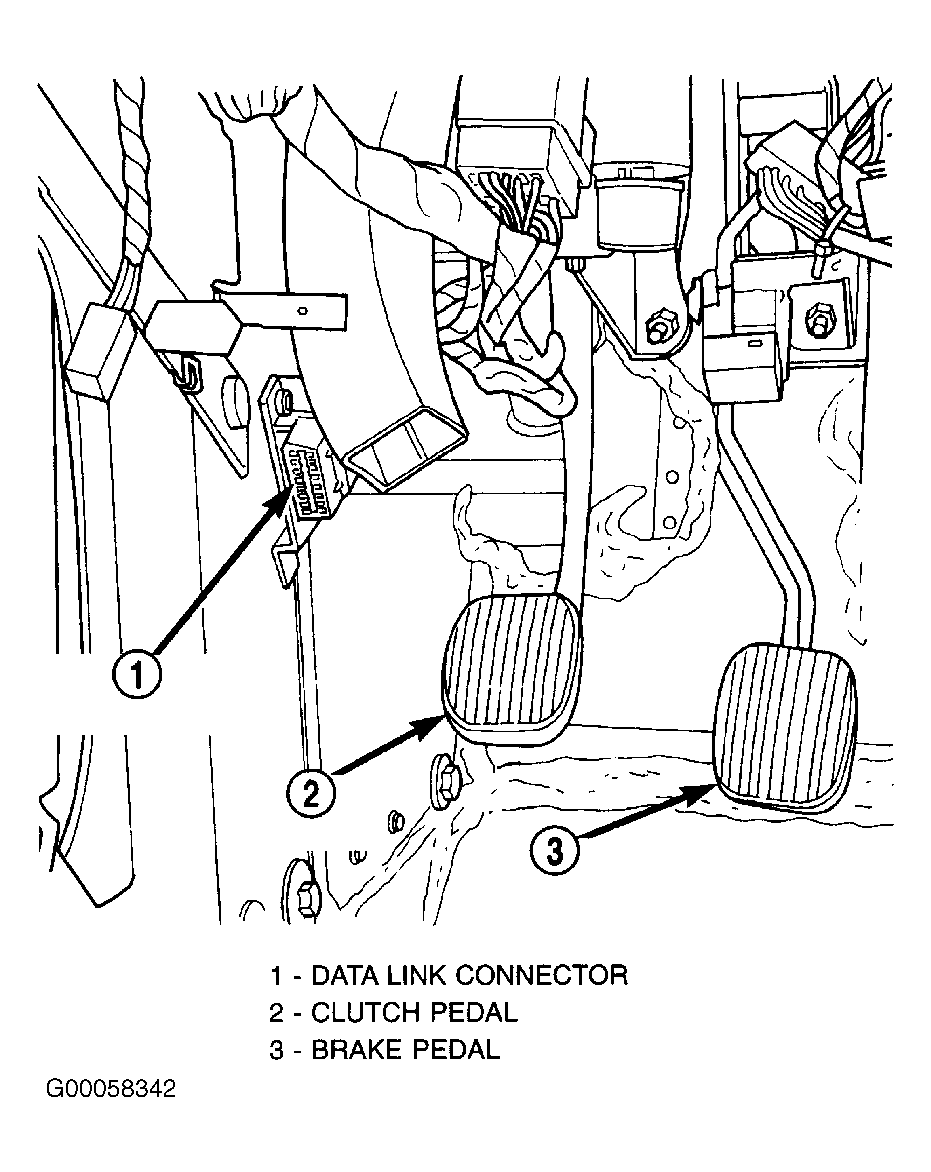 1

2

3

1 - DATA LINK CONNECTOR
2 - CLUTCH PEDAL
3 - BRAKE PEDAL

G00058342