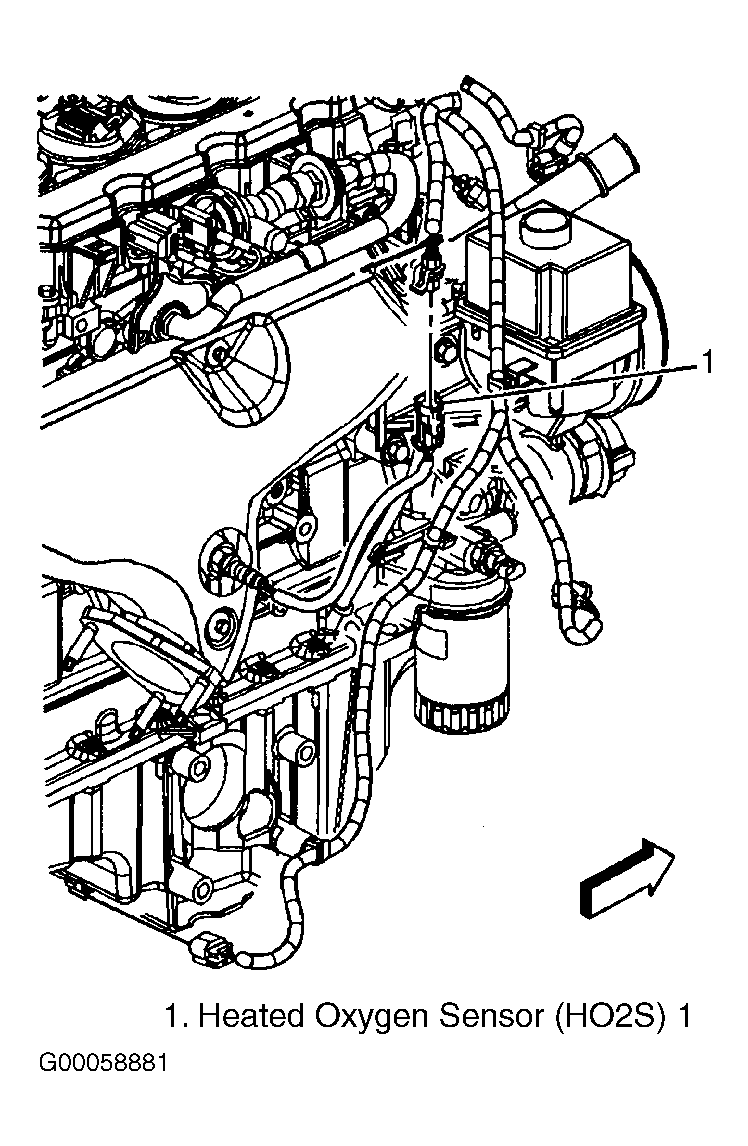 1

1. Heated Oxygen Sensor (HO2S) 1

G00058881