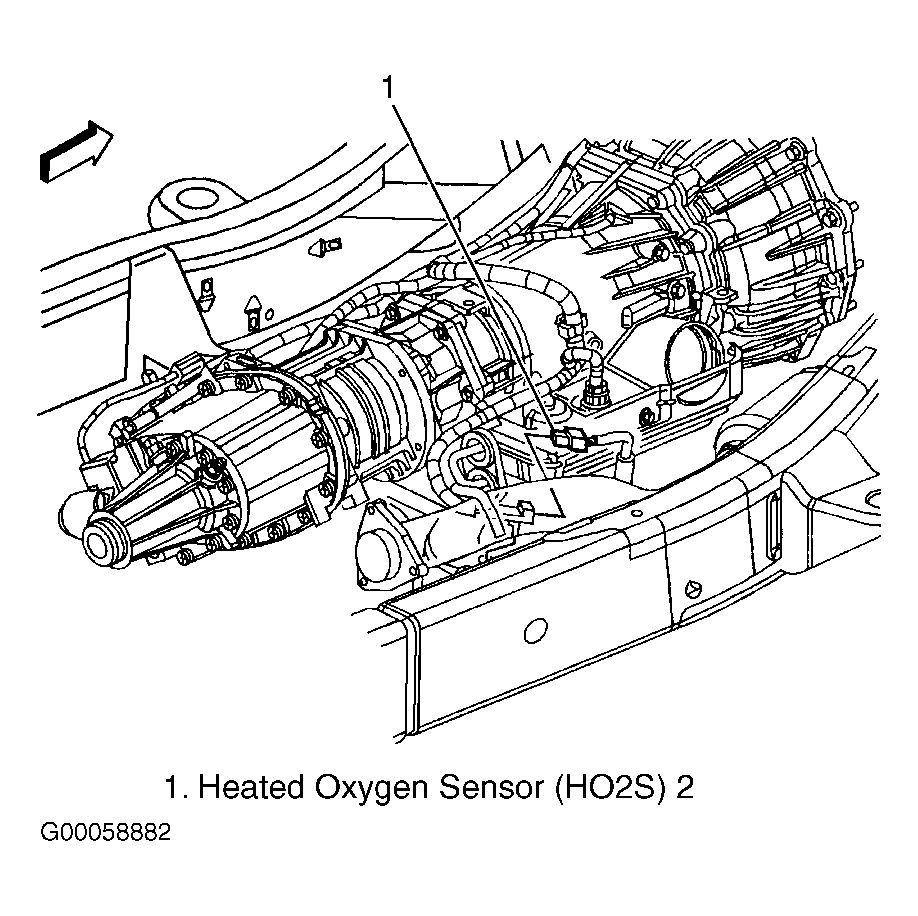 1

1. Heated Oxygen Sensor (HO2S) 2

G00058882